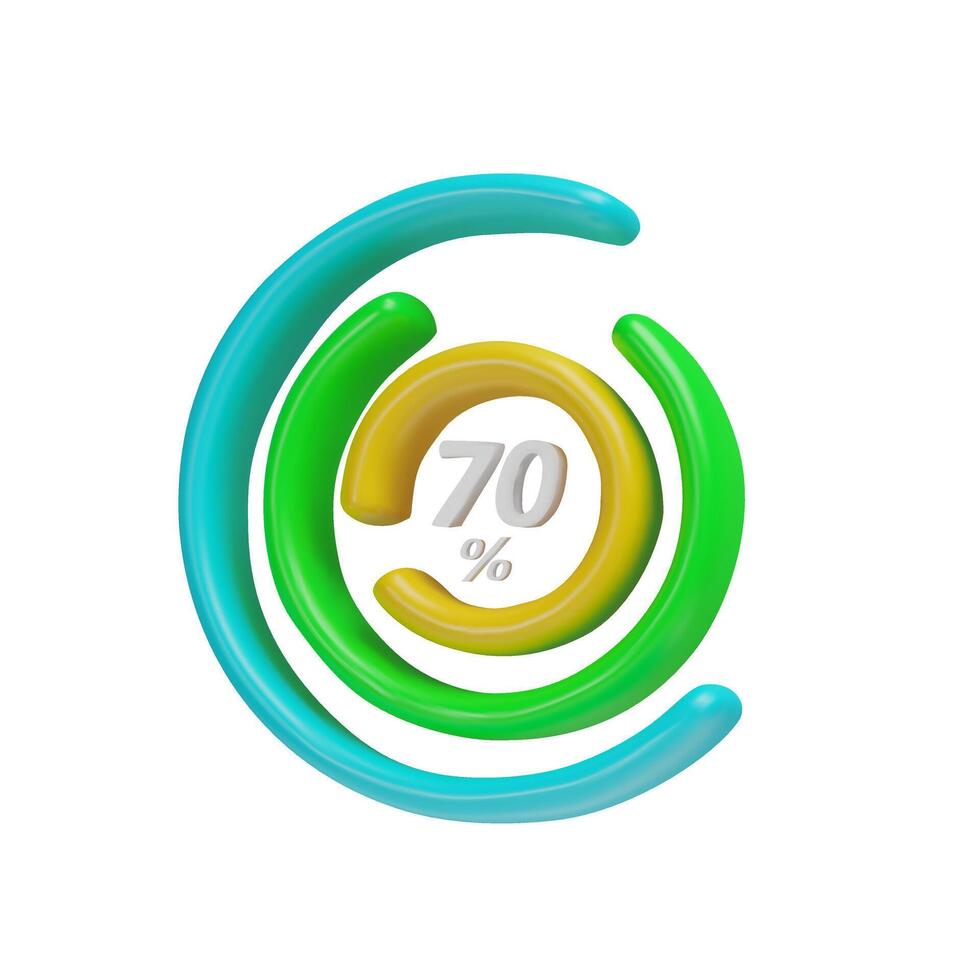 70
%