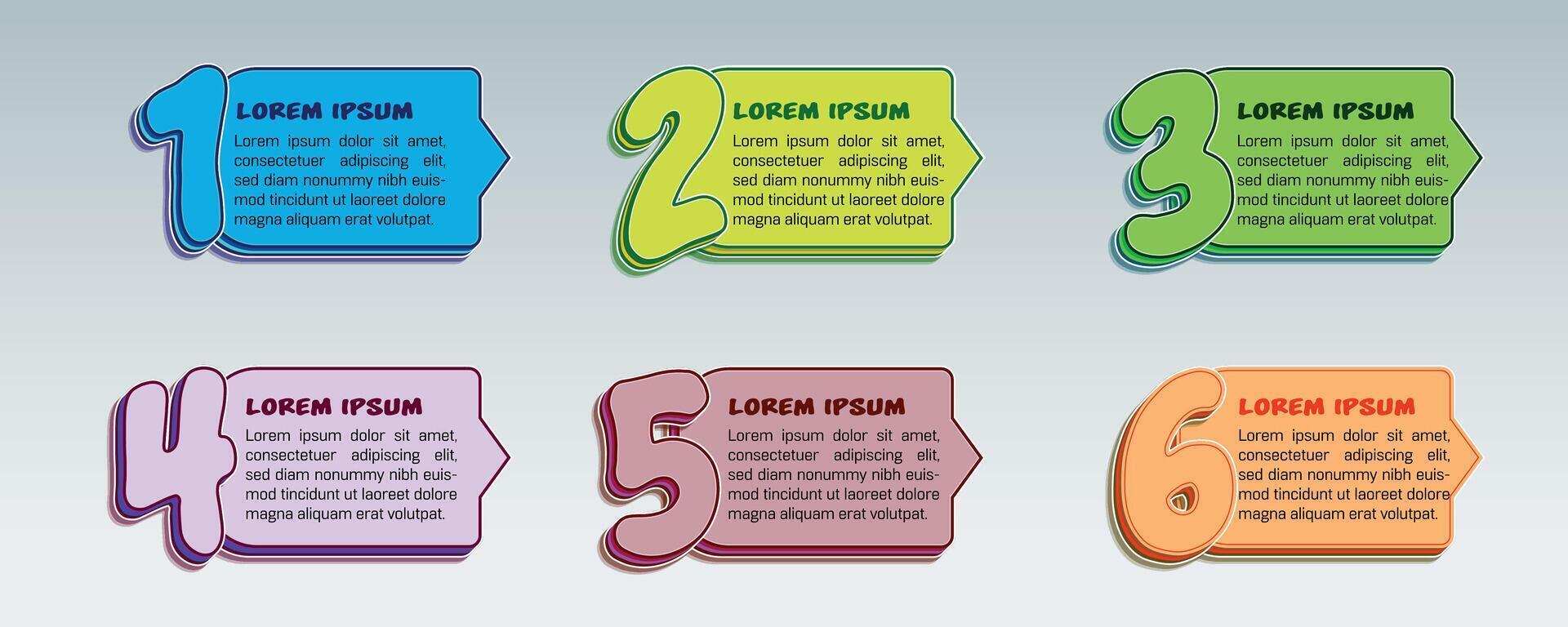 1
LOREM IPSUM
Lorem ipsum dolor sit amet, consectetuer adipiscing elit, sed diam nonummy nibh euismod tincidunt ut laoreet dolore magna aliquam erat volutpat.

2
LOREM IPSUM
Lorem ipsum dolor sit amet, consectetuer adipiscing elit, sed diam nonummy nibh euismod tincidunt ut laoreet dolore magna aliquam erat volutpat.

3
LOREM IPSUM
Lorem ipsum dolor sit amet, consectetuer adipiscing elit, sed diam nonummy nibh euismod tincidunt ut laoreet dolore magna aliquam erat volutpat.

4
LOREM IPSUM
Lorem ipsum dolor sit amet, consectetuer adipiscing elit, sed diam nonummy nibh euismod tincidunt ut laoreet dolore magna aliquam erat volutpat.

5
LOREM IPSUM
Lorem ipsum dolor sit amet, consectetuer adipiscing elit, sed diam nonummy nibh euismod tincidunt ut laoreet dolore magna aliquam erat volutpat.

6
LOREM IPSUM
Lorem ipsum dolor sit amet, consectetuer adipiscing elit, sed diam nonummy nibh euismod tincidunt ut laoreet dolore magna aliquam erat volutpat.