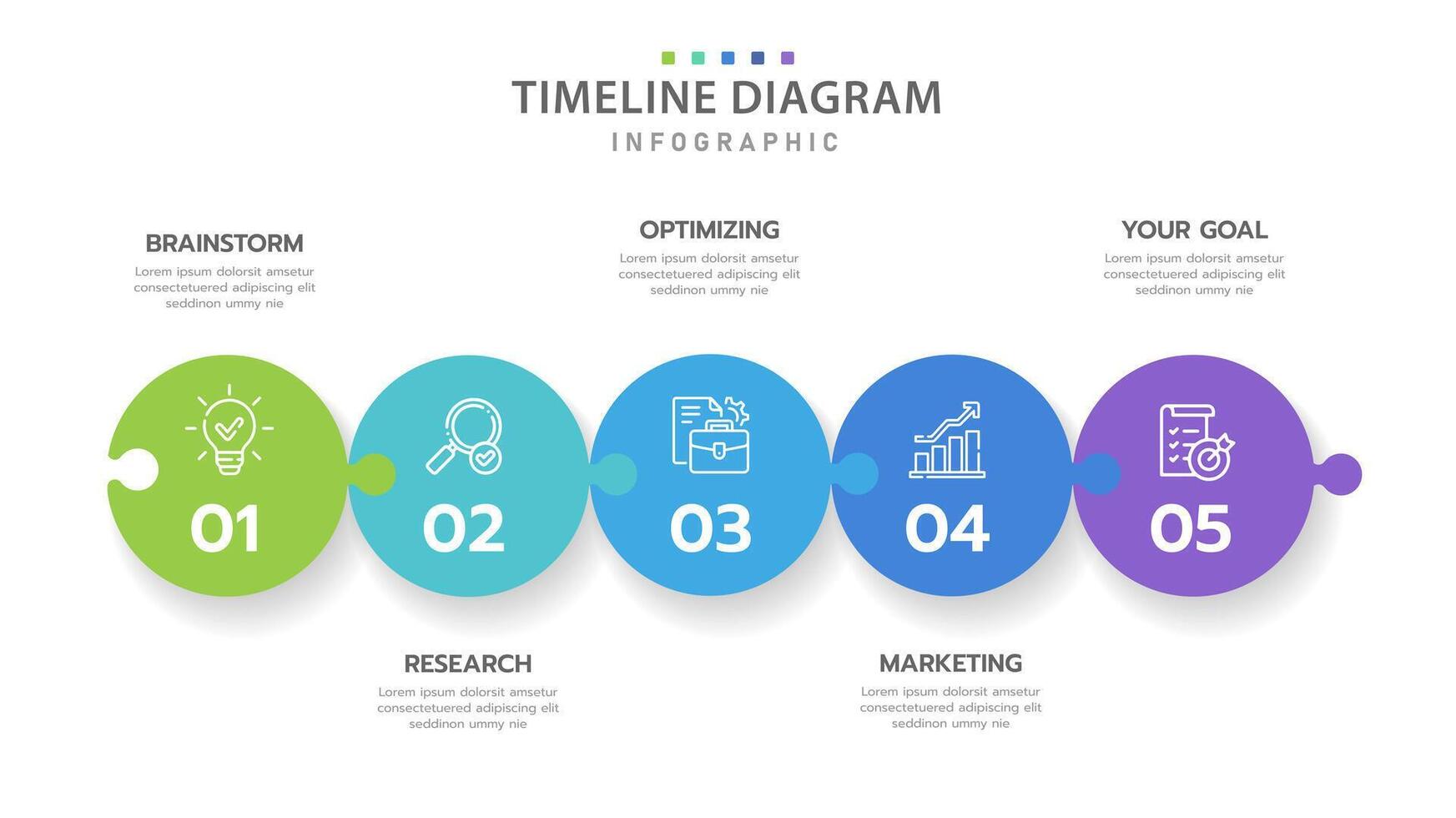 TIMELINE DIAGRAM
INFOGRAPHIC

BRAINSTORM
Lorem ipsum dolorsit amsetur consectetuered adipiscing elit seddinon ummy nie

OPTIMIZING
Lorem ipsum dolorsit amsetur consectetuered adipiscing elit seddinon ummy nie

YOUR GOAL
Lorem ipsum dolorsit amsetur consectetuered adipiscing elit seddinon ummy nie

01

02

03

04

05

RESEARCH
Lorem ipsum dolorsit amsetur consectetuered adipiscing elit seddinon ummy nie

MARKETING
Lorem ipsum dolorsit amsetur consectetuered adipiscing elit seddinon ummy nie