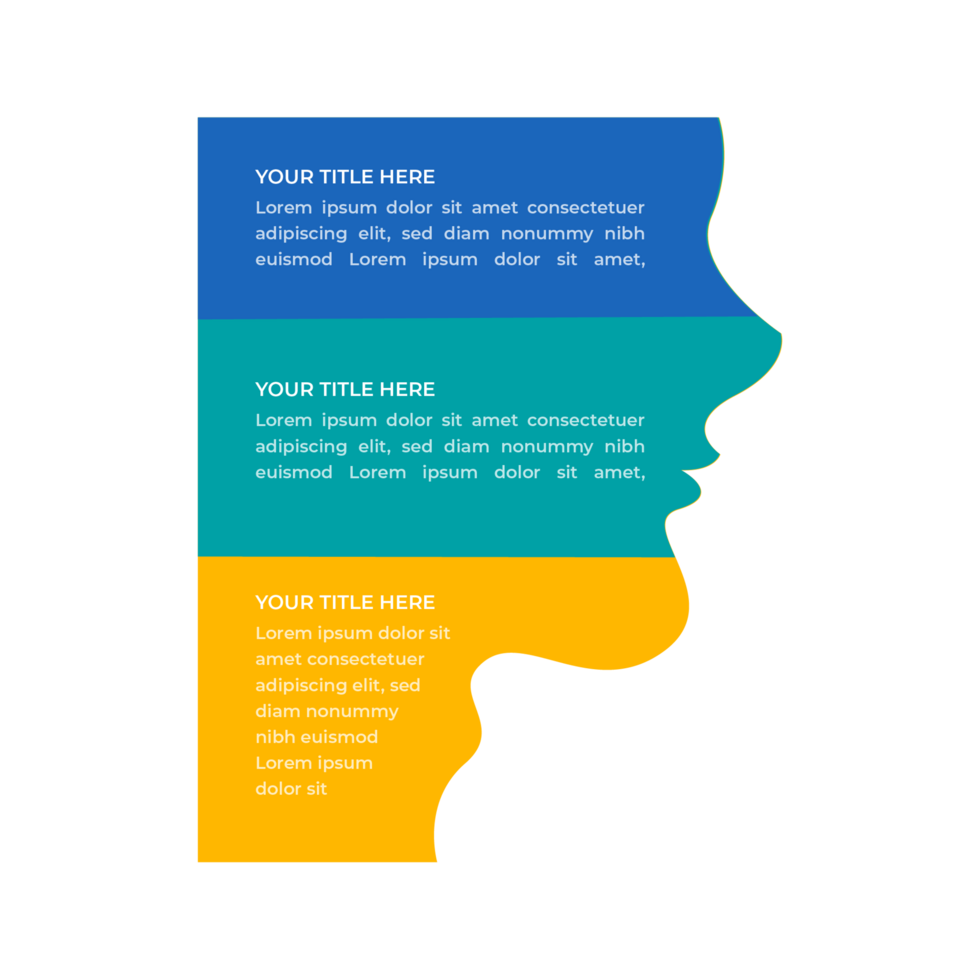 YOUR TITLE HERE
Lorem ipsum dolor sit amet consectetuer adipiscing elit, sed diam nonummy nibh euismod Lorem ipsum dolor sit amet,

YOUR TITLE HERE
Lorem ipsum dolor sit amet consectetuer adipiscing elit, sed diam nonummy nibh euismod Lorem ipsum dolor sit amet,

YOUR TITLE HERE
Lorem ipsum dolor sit amet consectetuer adipiscing elit, sed diam nonummy nibh euismod Lorem ipsum dolor sit