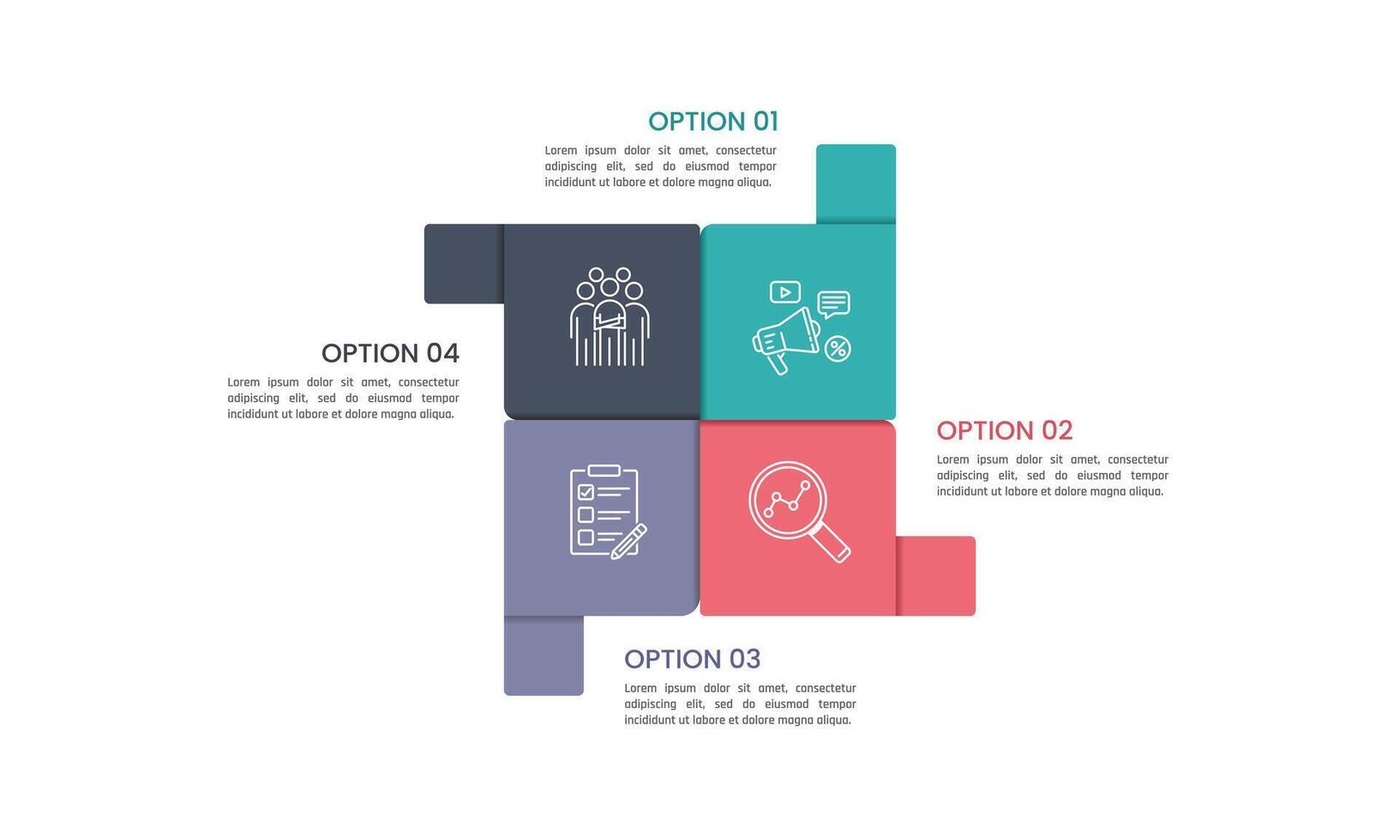 OPTION 01
Lorem ipsum dolor sit amet, consectetur adipiscing elit, sed do eiusmod tempor incididunt ut labore et dolore magna aliqua.

OPTION 04
Lorem ipsum dolor sit amet, consectetur adipiscing elit, sed do eiusmod tempor incididunt ut labore et dolore magna aliqua.

OPTION 02
Lorem ipsum dolor sit amet, consectetur adipiscing elit, sed do eiusmod tempor incididunt ut labore et dolore magna aliqua.

OPTION 03
Lorem ipsum dolor sit amet, consectetur adipiscing elit, sed do eiusmod tempor incididunt ut labore et dolore magna aliqua.