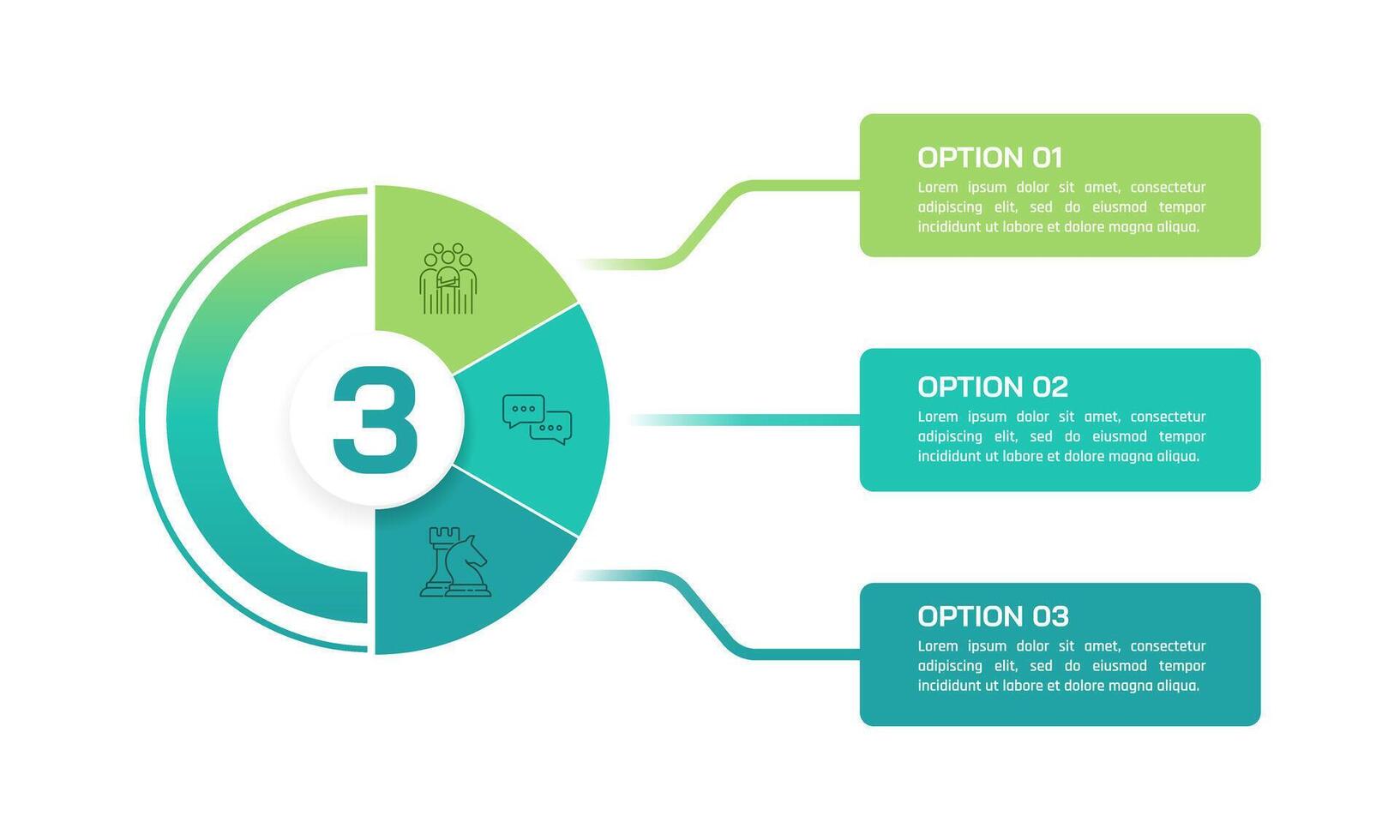 3

OPTION 01
Lorem ipsum dolor sit amet, consectetur adipiscing elit, sed do eiusmod tempor incididunt ut labore et dolore magna aliqua.

OPTION 02
Lorem ipsum dolor sit amet, consectetur adipiscing elit, sed do eiusmod tempor incididunt ut labore et dolore magna aliqua.

OPTION 03
Lorem ipsum dolor sit amet, consectetur adipiscing elit, sed do eiusmod tempor incididunt ut labore et dolore magna aliqua.