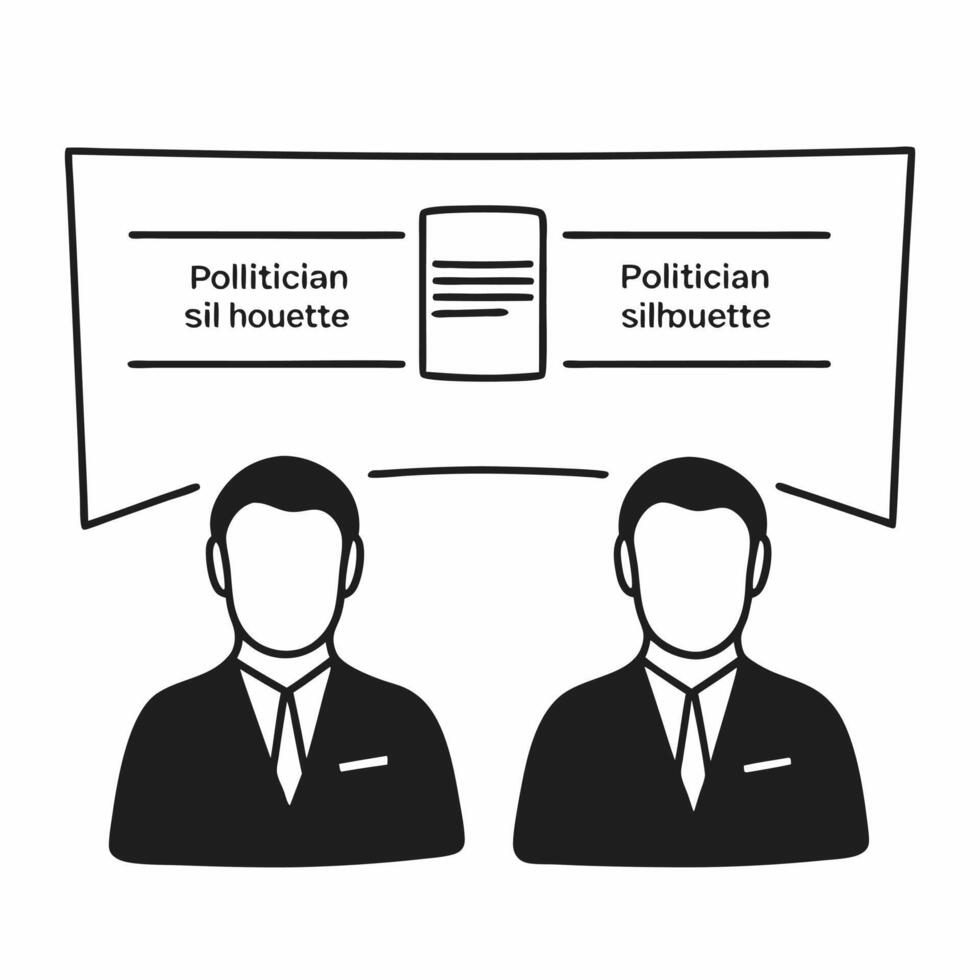 Pollitician
sil houette

Politician
silhouette