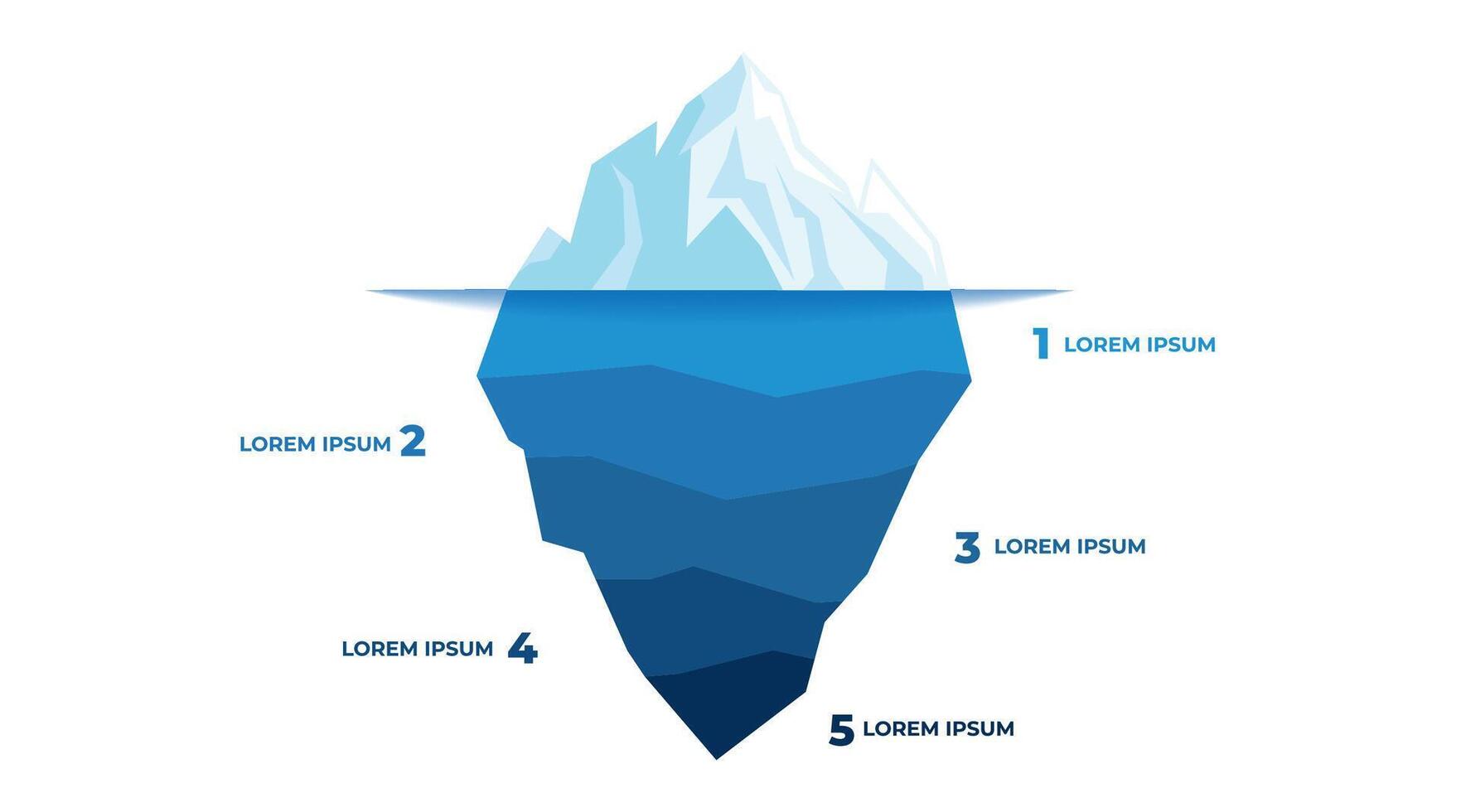 1 LOREM IPSUM

LOREM IPSUM 2

3 LOREM IPSUM

LOREM IPSUM 4

5 LOREM IPSUM