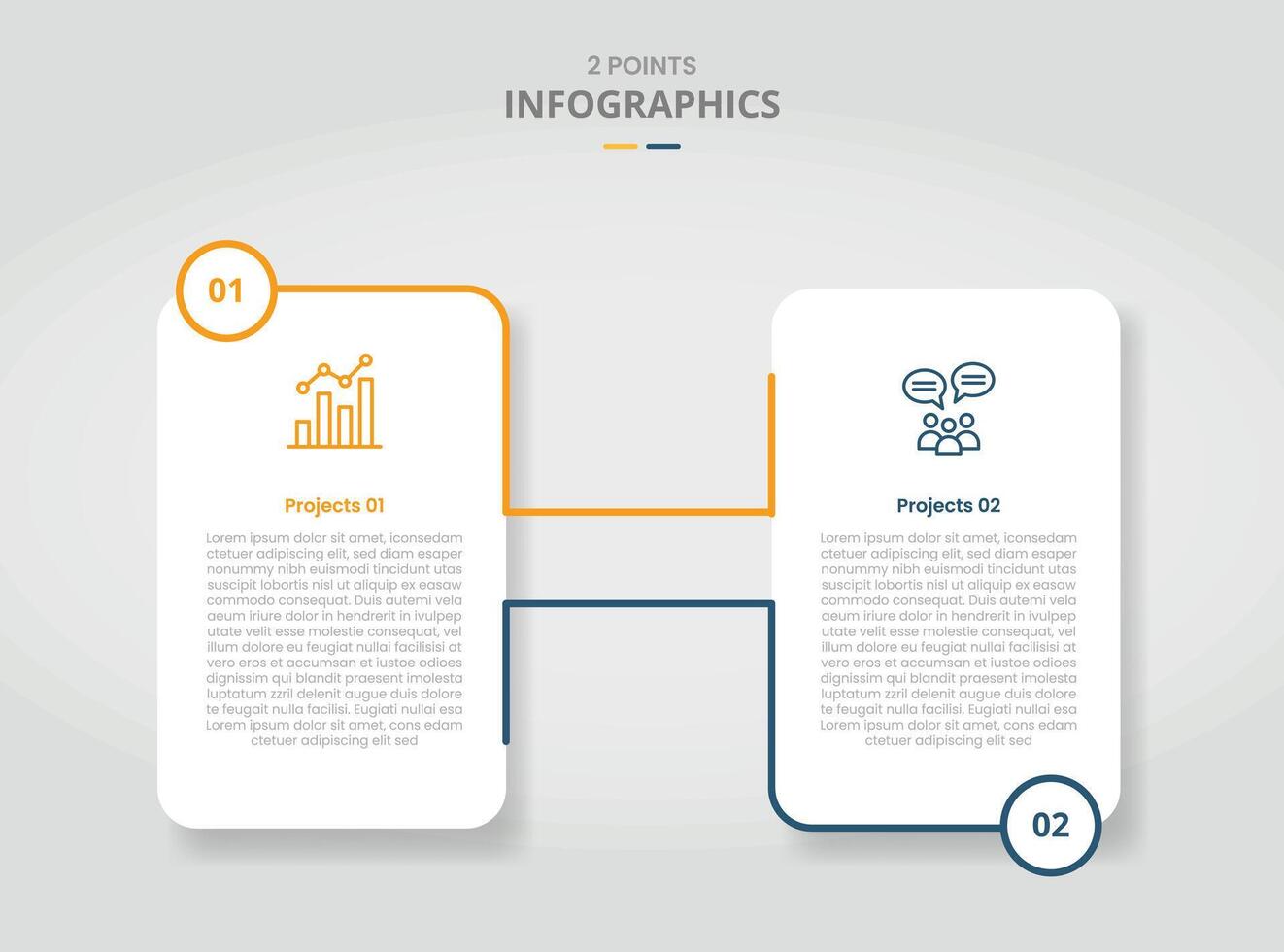 2 POINTS
INFOGRAPHICS

01

Projects 01

Lorem ipsum dolor sit amet, iconsedam ctetuer adipiscing elit, sed diam esaper nonummy nibh euismodi tincidunt utas suscipit lobortis nisl ut aliquip ex easaw commodo consequat. Duis autemi vela aeum iriure dolor in hendrerit in ivulpep utate velit esse molestie consequat, vel illum dolore eu feugiat nullai facilisisi at vero eros et accumsan et iustoe odioes dignissim qui blandit praesent imolesta luptatum zzril delenit augue duis dolore te feugait nulla facilisi. Eugiati nullai esa Lorem ipsum dolor sit amet, cons edam ctetuer adipiscing elit sed

Projects 02

Lorem ipsum dolor sit amet, iconsedam ctetuer adipiscing elit, sed diam esaper nonummy nibh euismodi tincidunt utas suscipit lobortis nisl ut aliquip ex easaw commodo consequat. Duis autemi vela aeum iriure dolor in hendrerit in ivulpep utate velit esse molestie consequat, vel illum dolore eu feugiat nullai facilisisi at vero eros et accumsan et iustoe odioes dignissim qui blandit praesent imolesta luptatum zzril delenit augue duis dolore te feugait nulla facilisi. Eugiati nullai esa Lorem ipsum dolor sit amet, cons edam ctetuer adipiscing elit sed

02