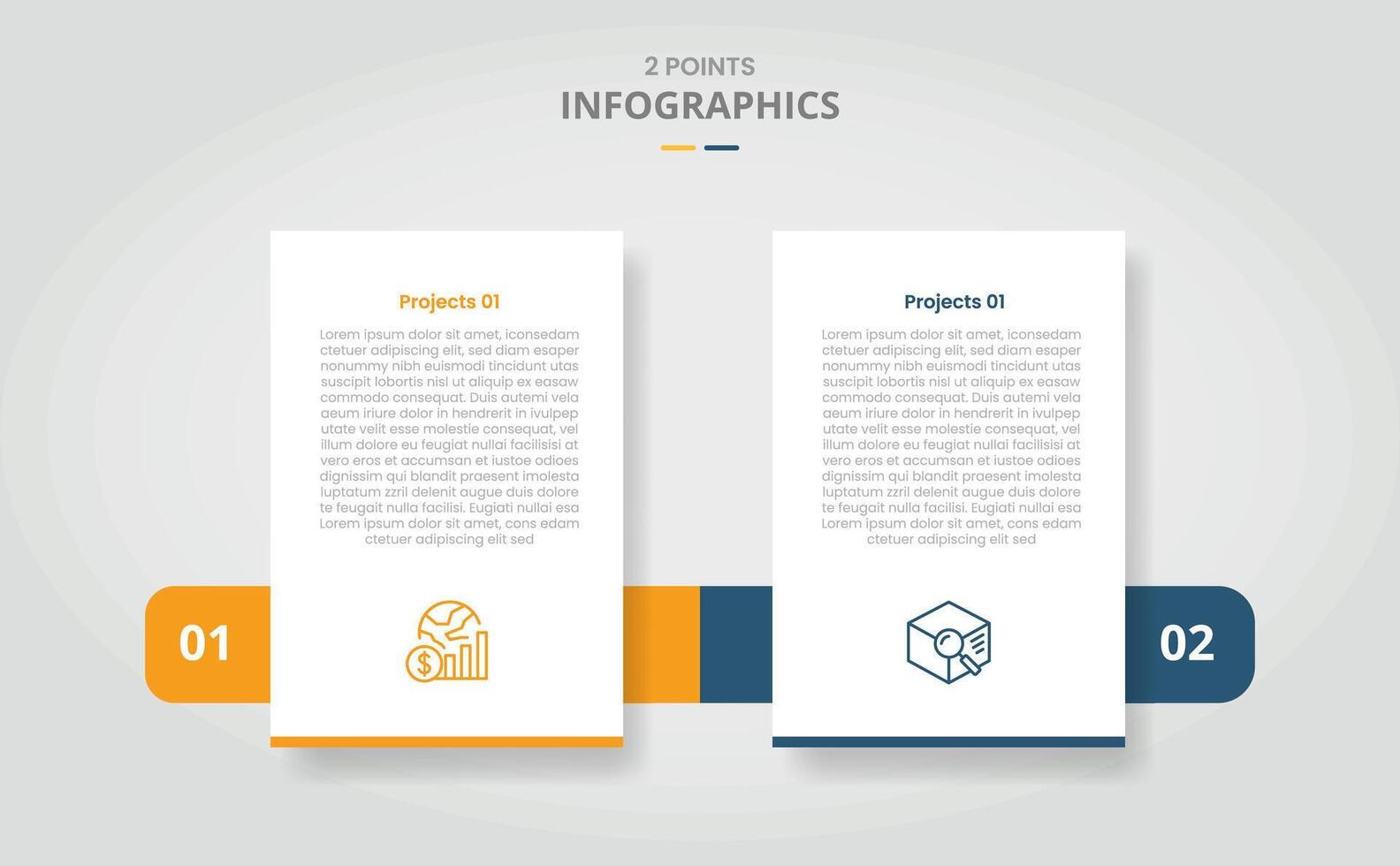 2 POINTS
INFOGRAPHICS

Projects 01

Lorem ipsum dolor sit amet, iconsedam ctetuer adipiscing elit, sed diam esaper nonummy nibh euismodi tincidunt utas suscipit lobortis nisl ut aliquip ex easaw commodo consequat. Duis autemi vela aeum iriure dolor in hendrerit in ivulpep utate velit esse molestie consequat, vel illum dolore eu feugiat nullai facilisisi at vero eros et accumsan et iustoe odioes dignissim qui blandit praesent imolesta luptatum zzril delenit augue duis dolore te feugait nulla facilisi. Eugiati nullai esa Lorem ipsum dolor sit amet, cons edam ctetuer adipiscing elit sed

01

Projects 01

Lorem ipsum dolor sit amet, iconsedam ctetuer adipiscing elit, sed diam esaper nonummy nibh euismodi tincidunt utas suscipit lobortis nisl ut aliquip ex easaw commodo consequat. Duis autemi vela aeum iriure dolor in hendrerit in ivulpep utate velit esse molestie consequat, vel illum dolore eu feugiat nullai facilisisi at vero eros et accumsan et iustoe odioes dignissim qui blandit praesent imolesta luptatum zzril delenit augue duis dolore te feugait nulla facilisi. Eugiati nullai esa Lorem ipsum dolor sit amet, cons edam ctetuer adipiscing elit sed

02