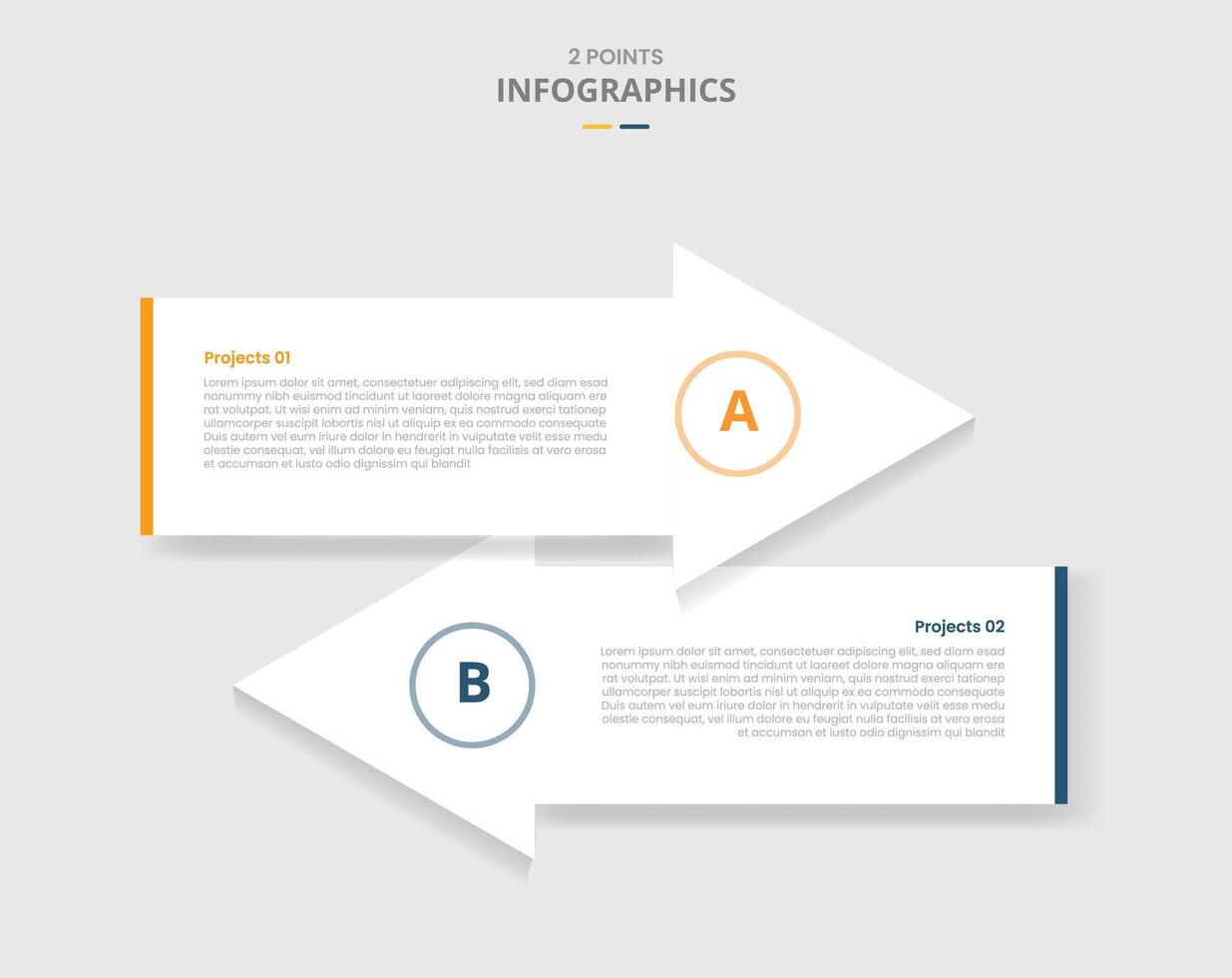 2 POINTS
INFOGRAPHICS

Projects 01

Lorem ipsum dolor sit amet, consectetuer adipiscing elit, sed diam esad nonummy nibh euismod tincidunt ut laoreet dolore magna aliquam ere rat volutpat. Ut wisi enim ad minim veniam, quis nostrud exerci tationep ullamcorper suscipit lobortis nisl ut aliquip ex ea commodo consequate Duis autem vel eum iriure dolor in hendrerit in vulputate velit esse medu olestie consequat, vel illum dolore eu feugiat nulla facilisis at vero erosa et accumsan et iusto odio dignissim qui blandit

A

B

Projects 02

Lorem ipsum dolor sit amet, consectetuer adipiscing elit, sed diam esad nonummy nibh euismod tincidunt ut laoreet dolore magna aliquam ere rat volutpat. Ut wisi enim ad minim veniam, quis nostrud exerci tationep ullamcorper suscipit lobortis nisl ut aliquip ex ea commodo consequate Duis autem vel eum iriure dolor in hendrerit in vulputate velit esse medu olestie consequat, vel illum dolore eu feugiat nulla facilisis at vero erosa et accumsan et iusto odio dignissim qui blandit