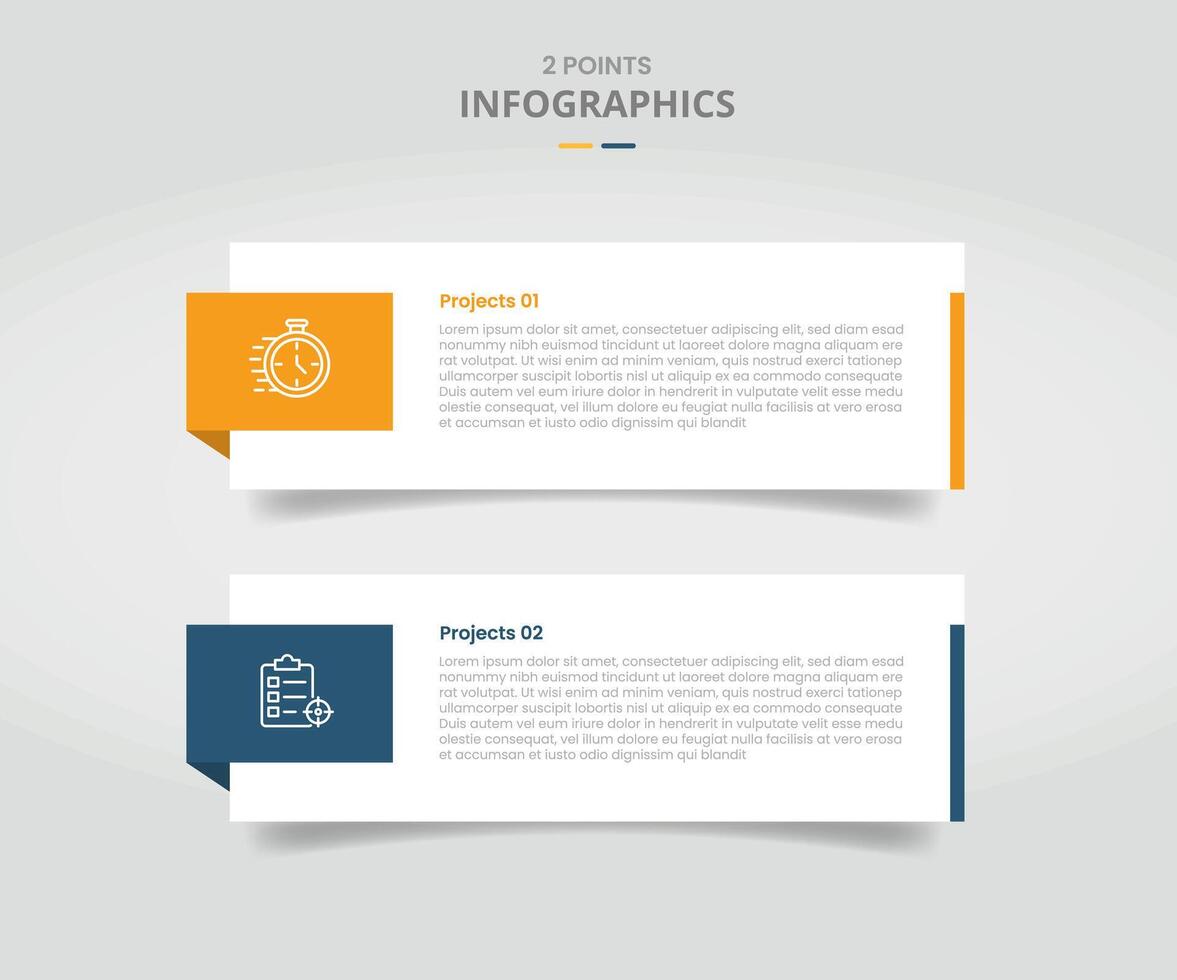 2 POINTS
INFOGRAPHICS

Projects 01
Lorem ipsum dolor sit amet, consectetuer adipiscing elit, sed diam esad nonummy nibh euismod tincidunt ut laoreet dolore magna aliquam ere rat volutpat. Ut wisi enim ad minim veniam, quis nostrud exerci tationep ullamcorper suscipit lobortis nisl ut aliquip ex ea commodo consequate Duis autem vel eum iriure dolor in hendrerit in vulputate velit esse medu olestie consequat, vel illum dolore eu feugiat nulla facilisis at vero erosa et accumsan et iusto odio dignissim qui blandit

Projects 02
Lorem ipsum dolor sit amet, consectetuer adipiscing elit, sed diam esad nonummy nibh euismod tincidunt ut laoreet dolore magna aliquam ere rat volutpat. Ut wisi enim ad minim veniam, quis nostrud exerci tationep ullamcorper suscipit lobortis nisl ut aliquip ex ea commodo consequate Duis autem vel eum iriure dolor in hendrerit in vulputate velit esse medu olestie consequat, vel illum dolore eu feugiat nulla facilisis at vero erosa et accumsan et iusto odio dignissim qui blandit