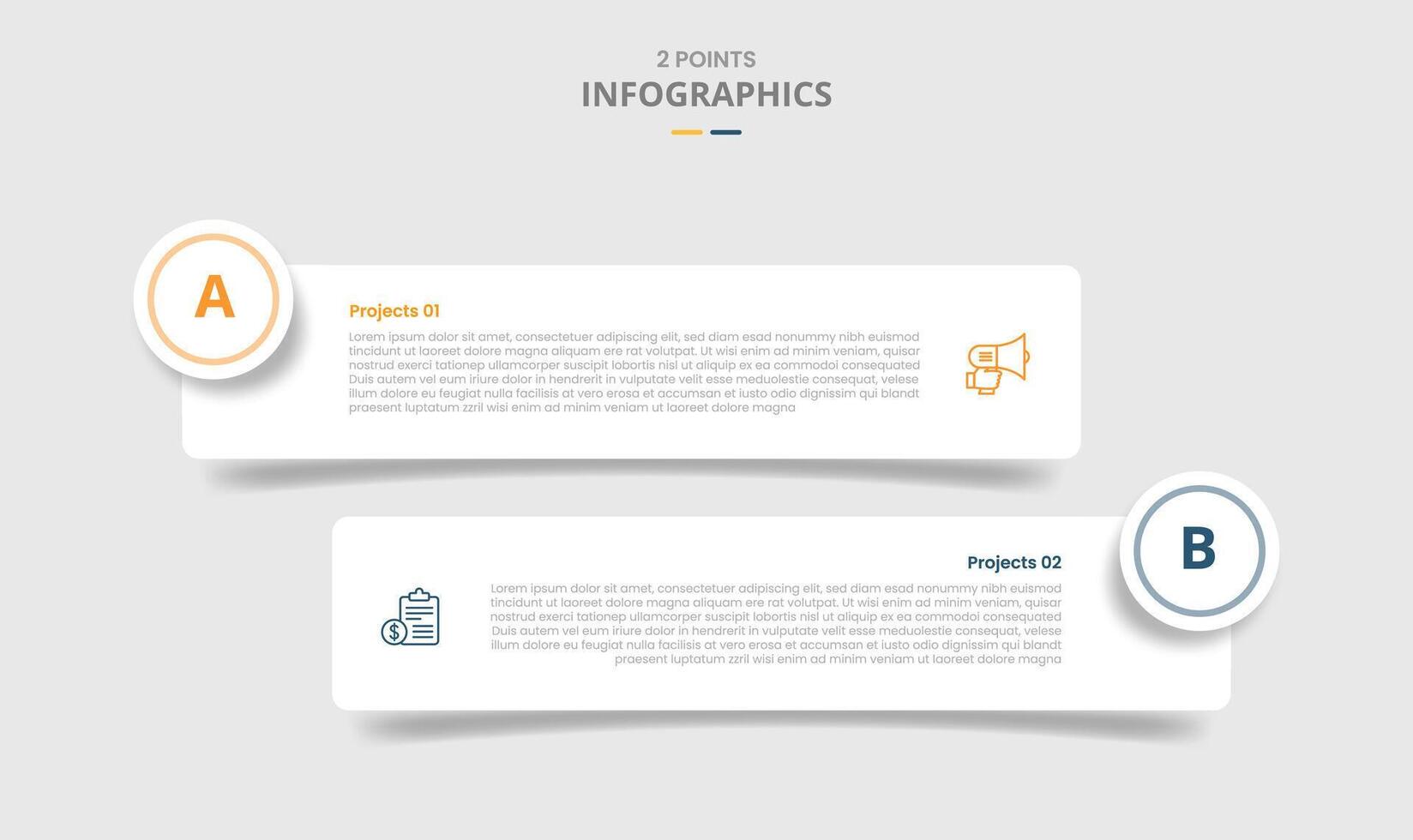 2 POINTS
INFOGRAPHICS

A

Projects 01

Lorem ipsum dolor sit amet, consectetuer adipiscing elit, sed diam esad nonummy nibh euismod tincidunt ut laoreet dolore magna aliquam ere rat volutpat. Ut wisi enim ad minim veniam, quisar nostrud exerci tationep ullamcorper suscipit lobortis nisl ut aliquip ex ea commodoi consequated Duis autem vel eum iriure dolor in hendrerit in vulputate velit esse meduolestie consequat, velese illum dolore eu feugiat nulla facilisis at vero erosa et accumsan et iusto odio dignissim qui blandt praesent luptatum zzril wisi enim ad minim veniam ut laoreet dolore magna

B

Projects 02

Lorem ipsum dolor sit amet, consectetuer adipiscing elit, sed diam esad nonummy nibh euismod tincidunt ut laoreet dolore magna aliquam ere rat volutpat. Ut wisi enim ad minim veniam, quisar nostrud exerci tationep ullamcorper suscipit lobortis nisl ut aliquip ex ea commodoi consequated Duis autem vel eum iriure dolor in hendrerit in vulputate velit esse meduolestie consequat, velese illum dolore eu feugiat nulla facilisis at vero erosa et accumsan et iusto odio dignissim qui blandt praesent luptatum zzril wisi enim ad minim veniam ut laoreet dolore magna