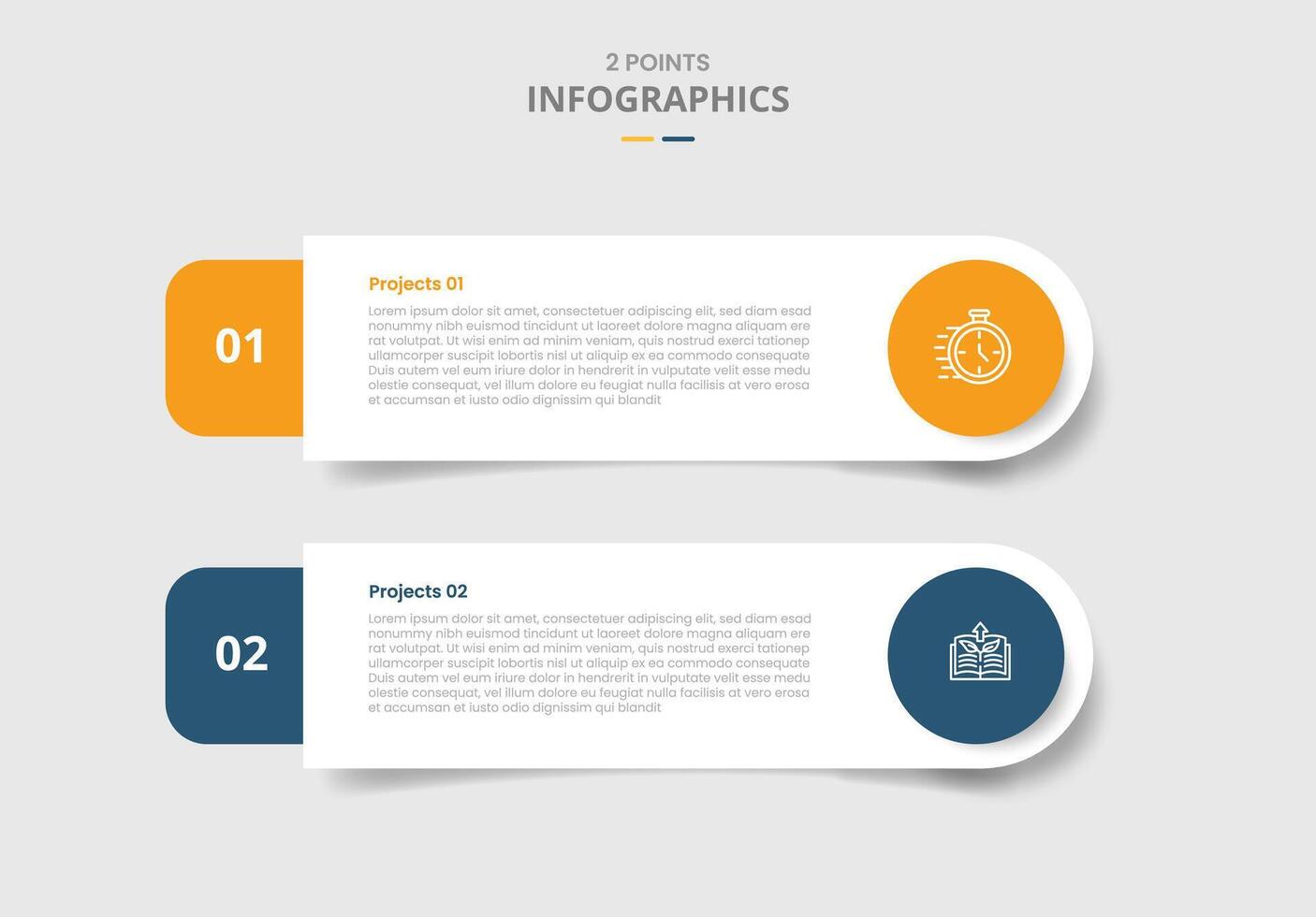 2 POINTS
INFOGRAPHICS

01

Projects 01

Lorem ipsum dolor sit amet, consectetuer adipiscing elit, sed diam esad nonummy nibh euismod tincidunt ut laoreet dolore magna aliquam ere rat volutpat. Ut wisi enim ad minim veniam, quis nostrud exerci tationep ullamcorper suscipit lobortis nisl ut aliquip ex ea commodo consequate Duis autem vel eum iriure dolor in hendrerit in vulputate velit esse medu olestie consequat, vel illum dolore eu feugiat nulla facilisis at vero erosa et accumsan et iusto odio dignissim qui blandit

02

Projects 02

Lorem ipsum dolor sit amet, consectetuer adipiscing elit, sed diam esad nonummy nibh euismod tincidunt ut laoreet dolore magna aliquam ere rat volutpat. Ut wisi enim ad minim veniam, quis nostrud exerci tationep ullamcorper suscipit lobortis nisl ut aliquip ex ea commodo consequate Duis autem vel eum iriure dolor in hendrerit in vulputate velit esse medu olestie consequat, vel illum dolore eu feugiat nulla facilisis at vero erosa et accumsan et iusto odio dignissim qui blandit