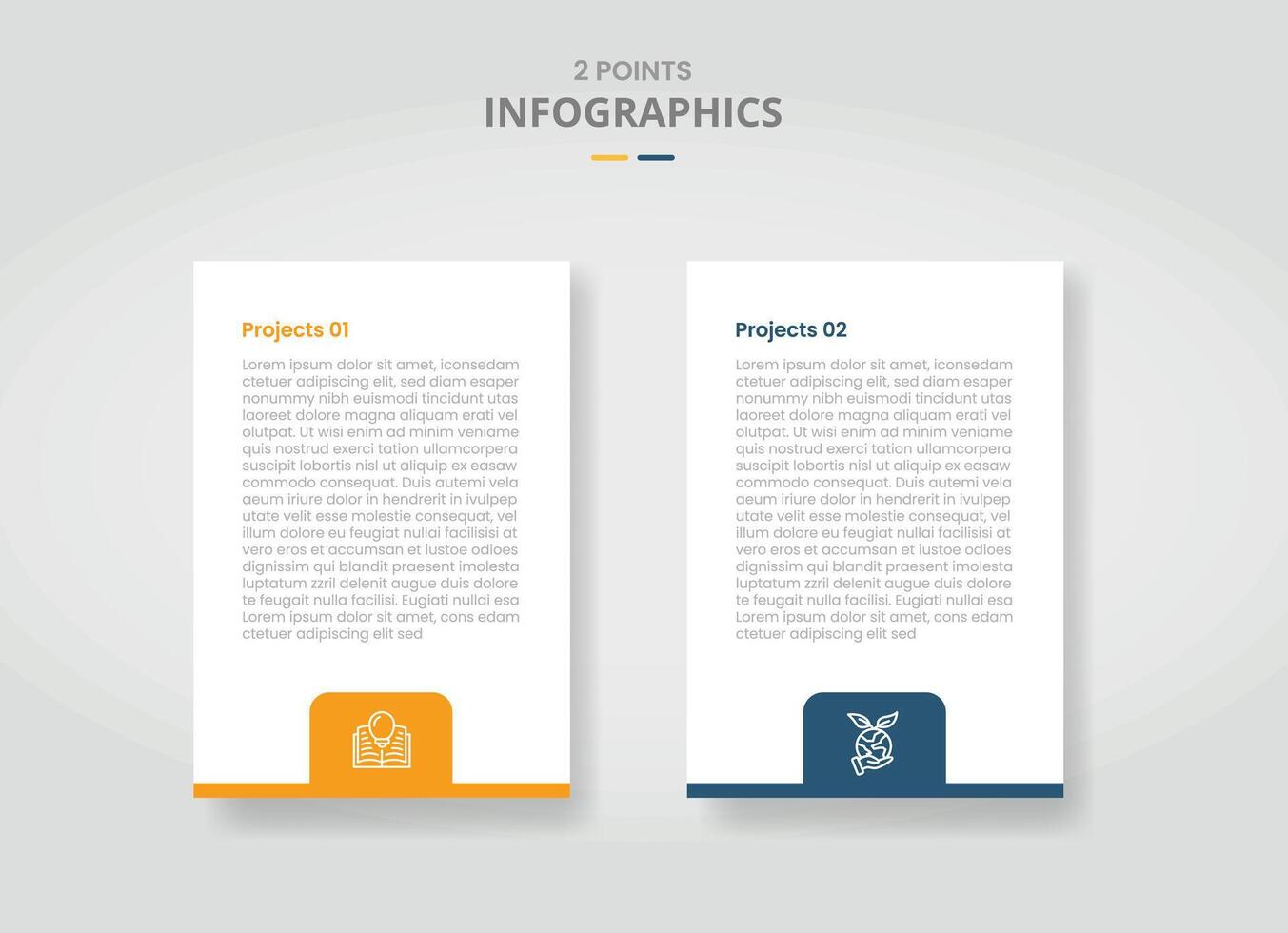 2 POINTS
INFOGRAPHICS

Projects 01

Lorem ipsum dolor sit amet, iconsedam ctetuer adipiscing elit, sed diam esaper nonummy nibh euismodi tincidunt utas laoreet dolore magna aliquam erati vel olutpat. Ut wisi enim ad minim veniame quis nostrud exerci tation ullamcorpera suscipit lobortis nisl ut aliquip ex easaw commodo consequat. Duis autemi vela aeum iriure dolor in hendrerit in ivulpep utate velit esse molestie consequat, vel illum dolore eu feugiat nullai facilisisi at vero eros et accumsan et iustoe odioes dignissim qui blandit praesent imolesta luptatum zzril delenit augue duis dolore te feugait nulla facilisi. Eugiati nullai esa Lorem ipsum dolor sit amet, cons edam ctetuer adipiscing elit sed

Projects 02

Lorem ipsum dolor sit amet, iconsedam ctetuer adipiscing elit, sed diam esaper nonummy nibh euismodi tincidunt utas laoreet dolore magna aliquam erati vel olutpat. Ut wisi enim ad minim veniame quis nostrud exerci tation ullamcorpera suscipit lobortis nisl ut aliquip ex easaw commodo consequat. Duis autemi vela aeum iriure dolor in hendrerit in ivulpep utate velit esse molestie consequat, vel illum dolore eu feugiat nullai facilisisi at vero eros et accumsan et iustoe odioes dignissim qui blandit praesent imolesta luptatum zzril delenit augue duis dolore te feugait nulla facilisi. Eugiati nullai esa Lorem ipsum dolor sit amet, cons edam ctetuer adipiscing elit sed