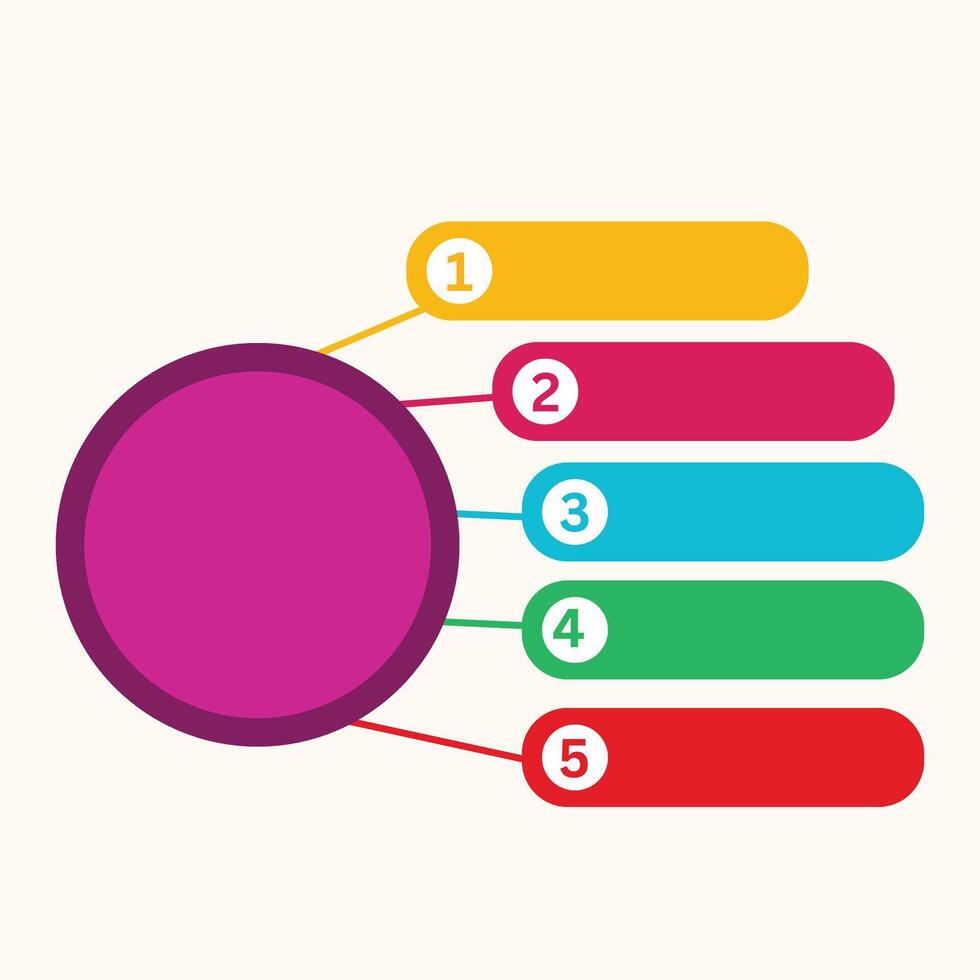 1
2
3
4
5