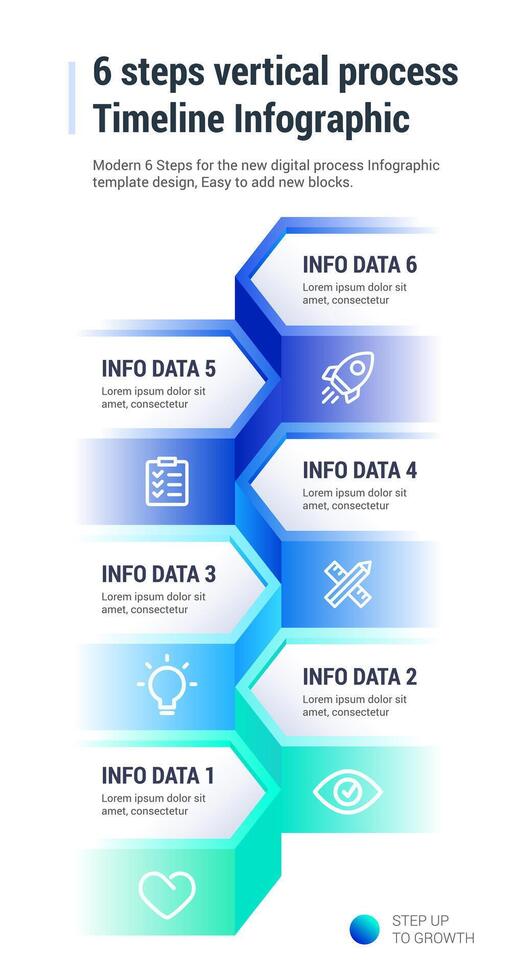 6 steps vertical process Timeline Infographic

Modern 6 Steps for the new digital process Infographic template design, Easy to add new blocks.

INFO DATA 6
Lorem ipsum dolor sit amet, consectetur

INFO DATA 5
Lorem ipsum dolor sit amet, consectetur

INFO DATA 4
Lorem ipsum dolor sit amet, consectetur

INFO DATA 3
Lorem ipsum dolor sit amet, consectetur

INFO DATA 2
Lorem ipsum dolor sit amet, consectetur

INFO DATA 1
Lorem ipsum dolor sit amet, consectetur

STEP UP
TO GROWTH