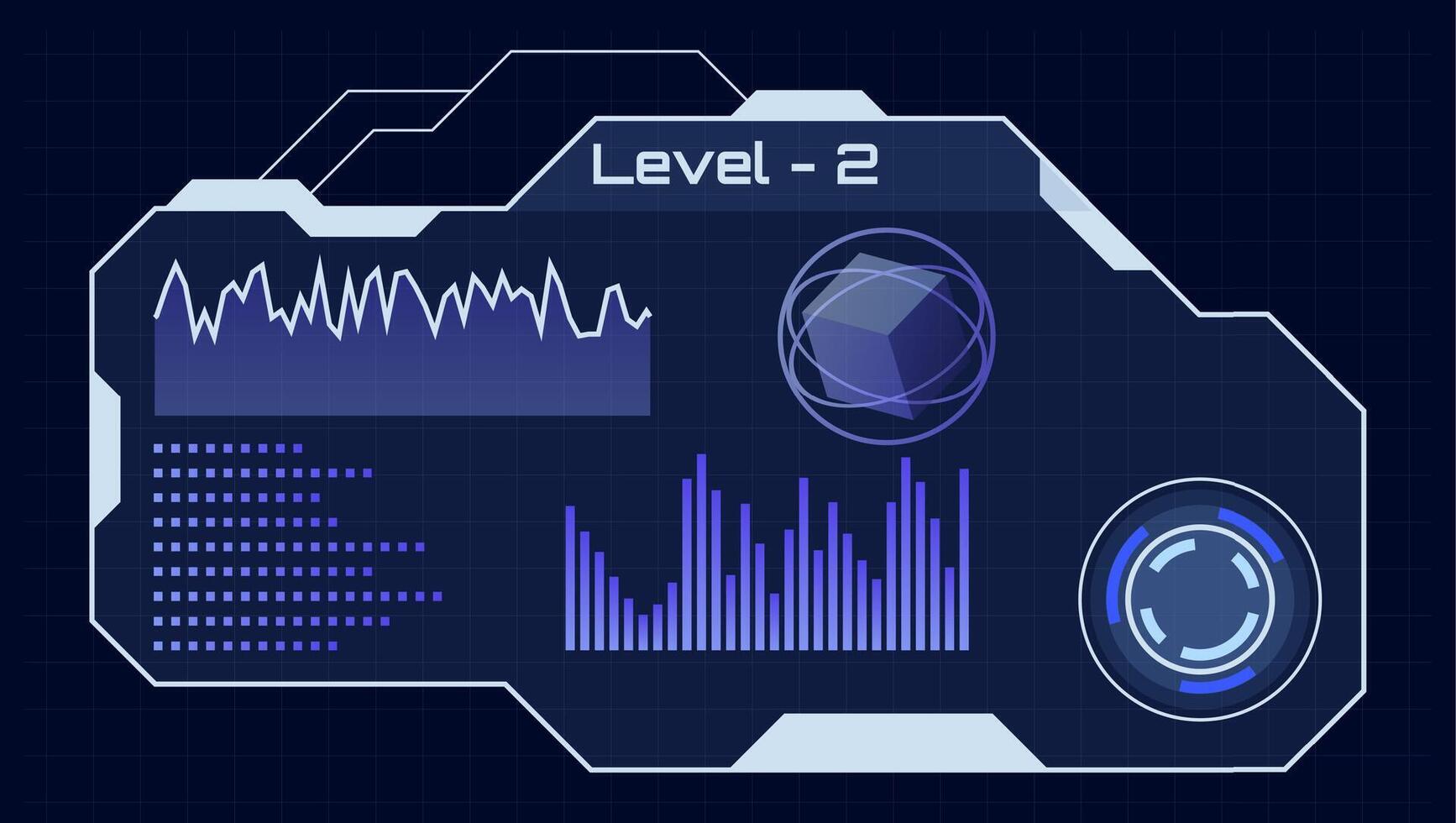 Level - 2