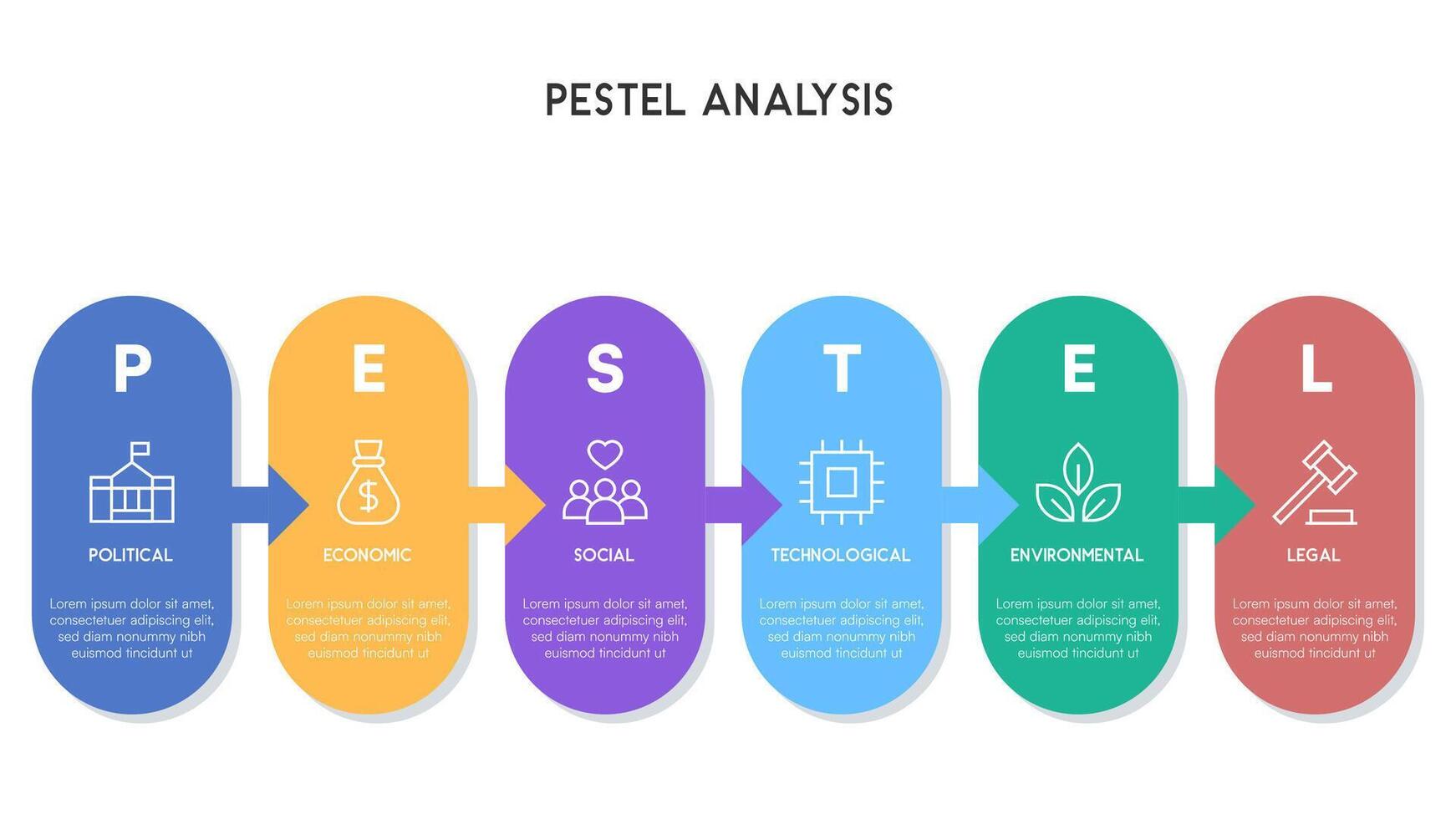 PESTEL ANALYSIS

P

POLITICAL

Lorem ipsum dolor sit amet, consectetuer adipiscing elit, sed diam nonummy nibh euismod tincidunt ut

E

ECONOMIC

Lorem ipsum dolor sit amet, consectetuer adipiscing elit, sed diam nonummy nibh euismod tincidunt ut

S

SOCIAL

Lorem ipsum dolor sit amet, consectetuer adipiscing elit, sed diam nonummy nibh euismod tincidunt ut

T

TECHNOLOGICAL

Lorem ipsum dolor sit amet, consectetuer adipiscing elit, sed diam nonummy nibh euismod tincidunt ut

E

ENVIRONMENTAL

Lorem ipsum dolor sit amet, consectetuer adipiscing elit, sed diam nonummy nibh euismod tincidunt ut

L

LEGAL

Lorem ipsum dolor sit amet, consectetuer adipiscing elit, sed diam nonummy nibh euismod tincidunt ut