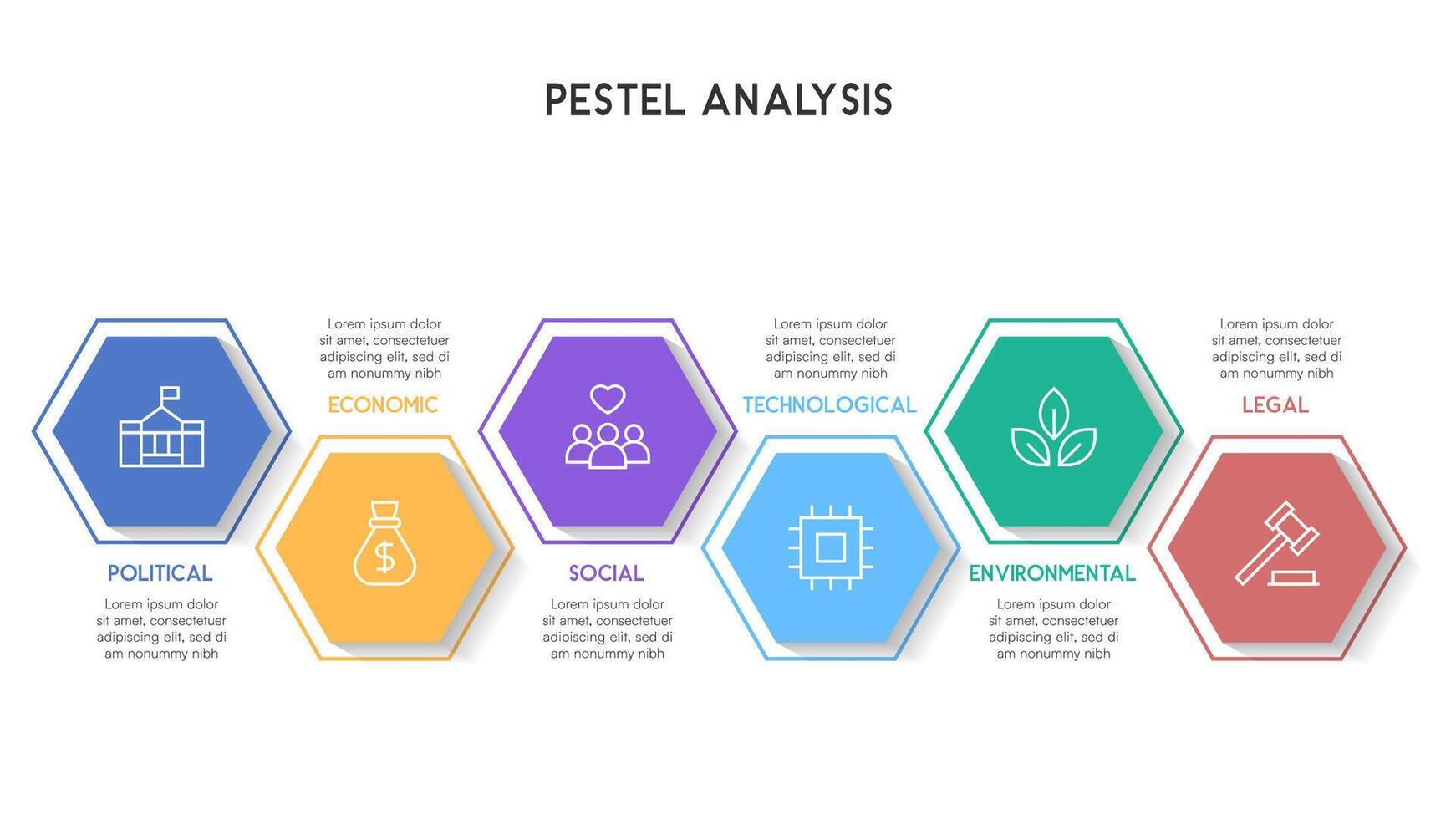 PESTEL ANALYSIS

POLITICAL

Lorem ipsum dolor sit amet, consectetuer adipiscing elit, sed di am nonummy nibh

Lorem ipsum dolor sit amet, consectetuer adipiscing elit, sed di am nonummy nibh

ECONOMIC

SOCIAL

Lorem ipsum dolor sit amet, consectetuer adipiscing elit, sed di am nonummy nibh

Lorem ipsum dolor sit amet, consectetuer adipiscing elit, sed di am nonummy nibh

TECHNOLOGICAL

ENVIRONMENTAL

Lorem ipsum dolor sit amet, consectetuer adipiscing elit, sed di am nonummy nibh

Lorem ipsum dolor sit amet, consectetuer adipiscing elit, sed di am nonummy nibh

LEGAL