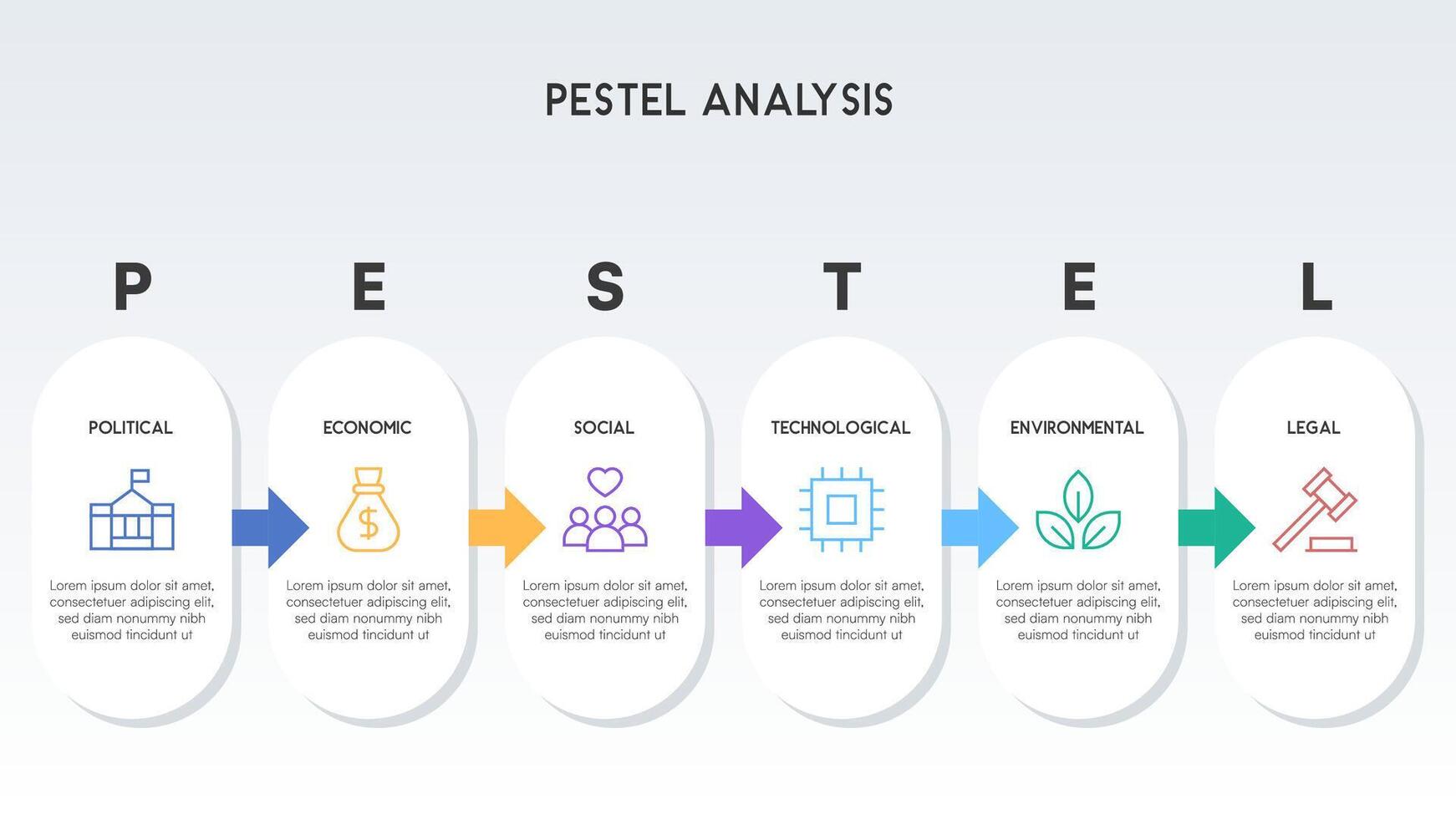 PESTEL ANALYSIS

P

POLITICAL

Lorem ipsum dolor sit amet, consectetuer adipiscing elit, sed diam nonummy nibh euismod tincidunt ut

E

ECONOMIC

$

Lorem ipsum dolor sit amet, consectetuer adipiscing elit, sed diam nonummy nibh euismod tincidunt ut

S

SOCIAL

Lorem ipsum dolor sit amet, consectetuer adipiscing elit, sed diam nonummy nibh euismod tincidunt ut

T

TECHNOLOGICAL

Lorem ipsum dolor sit amet, consectetuer adipiscing elit, sed diam nonummy nibh euismod tincidunt ut

E

ENVIRONMENTAL

Lorem ipsum dolor sit amet, consectetuer adipiscing elit, sed diam nonummy nibh euismod tincidunt ut

L

LEGAL

Lorem ipsum dolor sit amet, consectetuer adipiscing elit, sed diam nonummy nibh euismod tincidunt ut