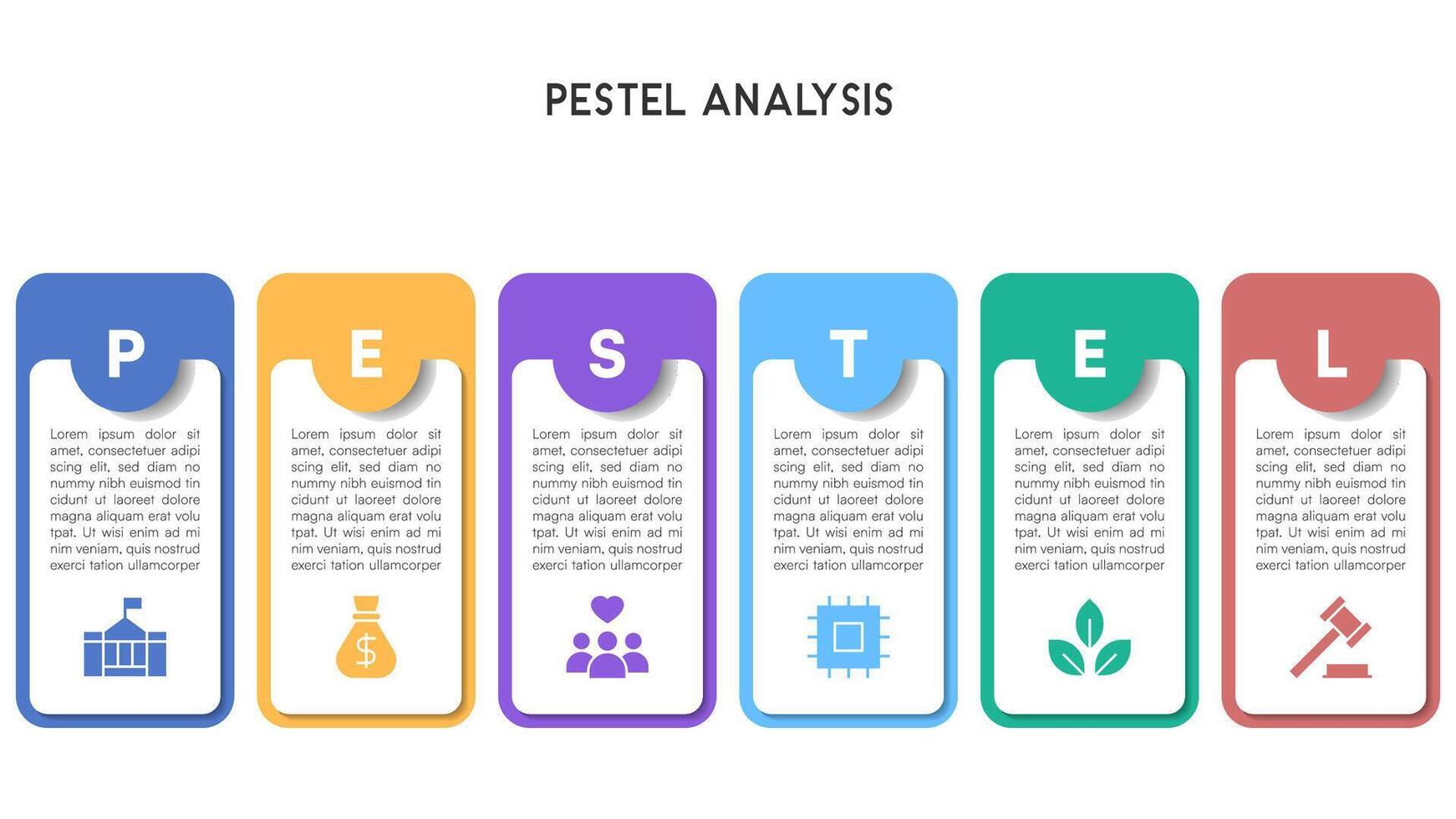 PESTEL ANALYSIS

P

Lorem ipsum dolor sit amet, consectetuer adipi scing elit, sed diam no nummy nibh euismod tin cidunt ut laoreet dolore magna aliquam erat volu tpat. Ut wisi enim ad mi nim veniam, quis nostrud exerci tation ullamcorper

E

Lorem ipsum dolor sit amet, consectetuer adipi scing elit, sed diam no nummy nibh euismod tin cidunt ut laoreet dolore magna aliquam erat volu tpat. Ut wisi enim ad mi nim veniam, quis nostrud exerci tation ullamcorper

$

S

Lorem ipsum dolor sit amet, consectetuer adipi scing elit, sed diam no nummy nibh euismod tin cidunt ut laoreet dolore magna aliquam erat volu tpat. Ut wisi enim ad mi nim veniam, quis nostrud exerci tation ullamcorper

T

Lorem ipsum dolor sit amet, consectetuer adipi scing elit, sed diam no nummy nibh euismod tin cidunt ut laoreet dolore magna aliquam erat volu tpat. Ut wisi enim ad mi nim veniam, quis nostrud exerci tation ullamcorper

E

Lorem ipsum dolor sit amet, consectetuer adipi scing elit, sed diam no nummy nibh euismod tin cidunt ut laoreet dolore magna aliquam erat volu tpat. Ut wisi enim ad mi nim veniam, quis nostrud exerci tation ullamcorper

L

Lorem ipsum dolor sit amet, consectetuer adipi scing elit, sed diam no nummy nibh euismod tin cidunt ut laoreet dolore magna aliquam erat volu tpat. Ut wisi enim ad mi nim veniam, quis nostrud exerci tation ullamcorper