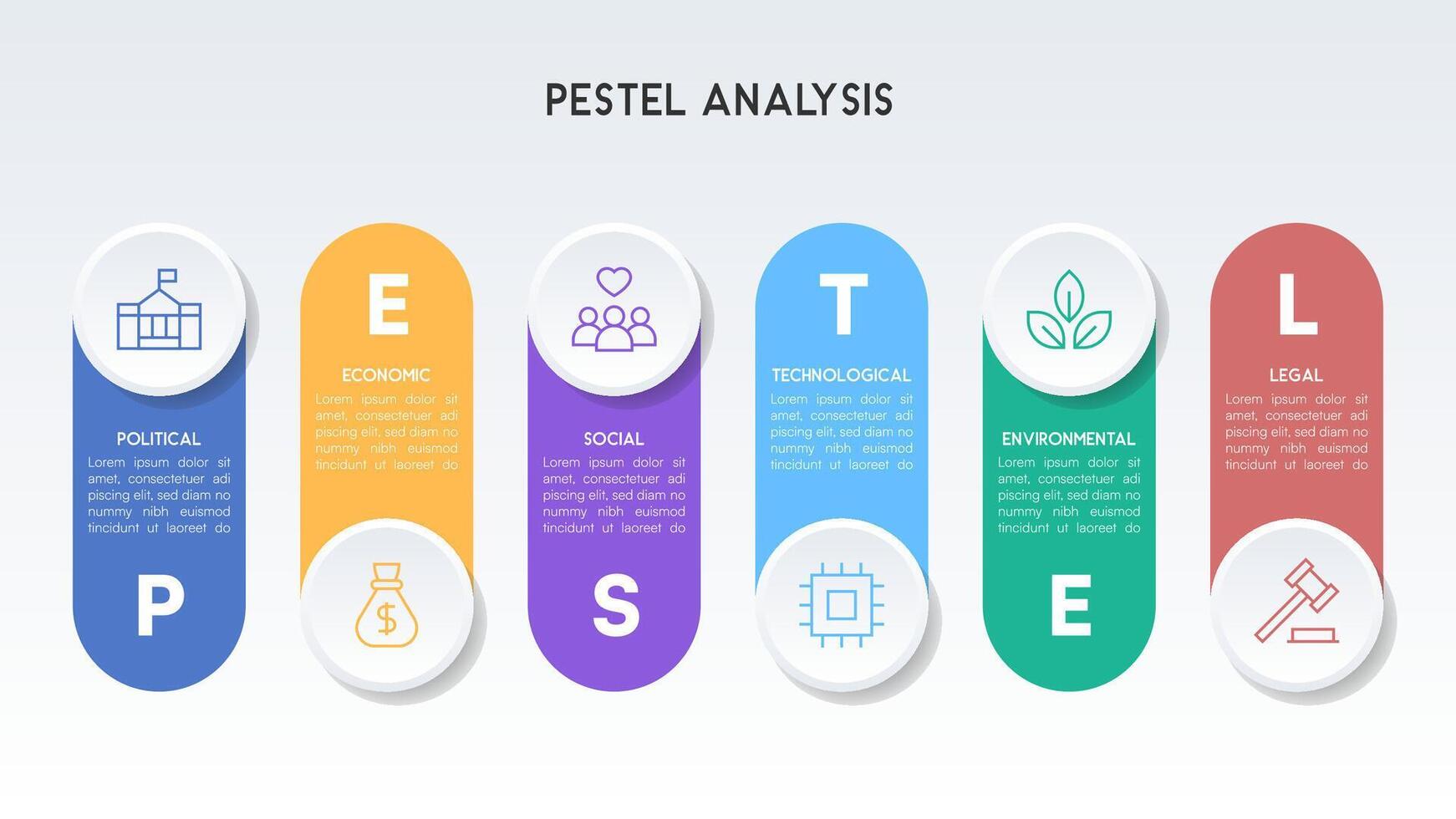 PESTEL ANALYSIS

POLITICAL
Lorem ipsum dolor sit amet, consectetuer adi piscing elit, sed diam no nummy nibh euismod tincidunt ut laoreet do

P

E

ECONOMIC
Lorem ipsum dolor sit amet, consectetuer adi piscing elit, sed diam no nummy nibh euismod tincidunt ut laoreet do

$

SOCIAL
Lorem ipsum dolor sit amet, consectetuer adi piscing elit, sed diam no nummy nibh euismod tincidunt ut laoreet do

S

T

TECHNOLOGICAL
Lorem ipsum dolor sit amet, consectetuer adi piscing elit, sed diam no nummy nibh euismod tincidunt ut laoreet do

ENVIRONMENTAL
Lorem ipsum dolor sit amet, consectetuer adi piscing elit, sed diam no nummy nibh euismod tincidunt ut laoreet do

E

L

LEGAL
Lorem ipsum dolor sit amet, consectetuer adi piscing elit, sed diam no nummy nibh euismod tincidunt ut laoreet do