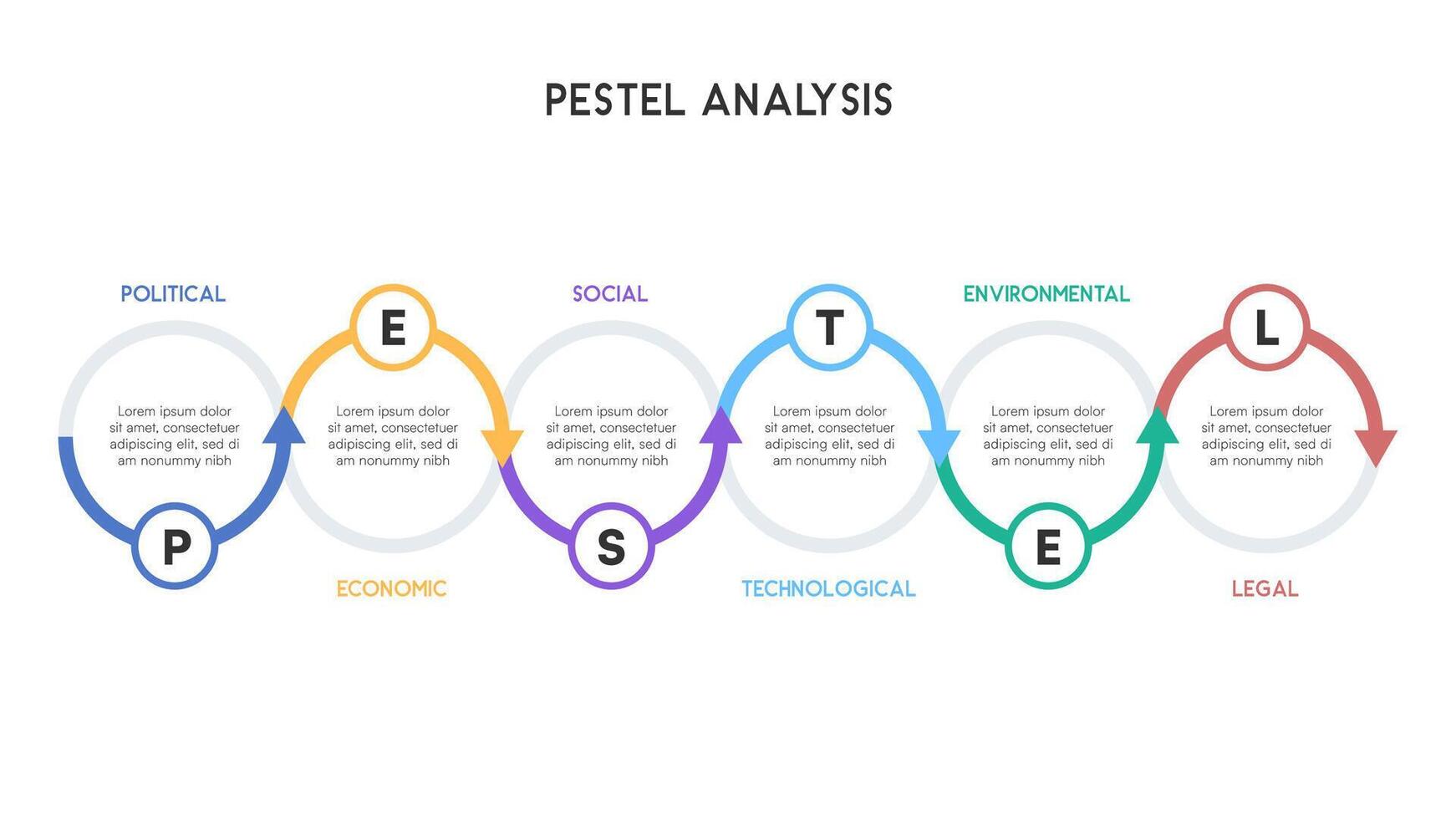 PESTEL ANALYSIS

POLITICAL

Lorem ipsum dolor sit amet, consectetuer adipiscing elit, sed di am nonummy nibh

P

E

Lorem ipsum dolor sit amet, consectetuer adipiscing elit, sed di am nonummy nibh

ECONOMIC

SOCIAL

Lorem ipsum dolor sit amet, consectetuer adipiscing elit, sed di am nonummy nibh

S

T

Lorem ipsum dolor sit amet, consectetuer adipiscing elit, sed di am nonummy nibh

TECHNOLOGICAL

ENVIRONMENTAL

Lorem ipsum dolor sit amet, consectetuer adipiscing elit, sed di am nonummy nibh

E

L

Lorem ipsum dolor sit amet, consectetuer adipiscing elit, sed di am nonummy nibh

LEGAL