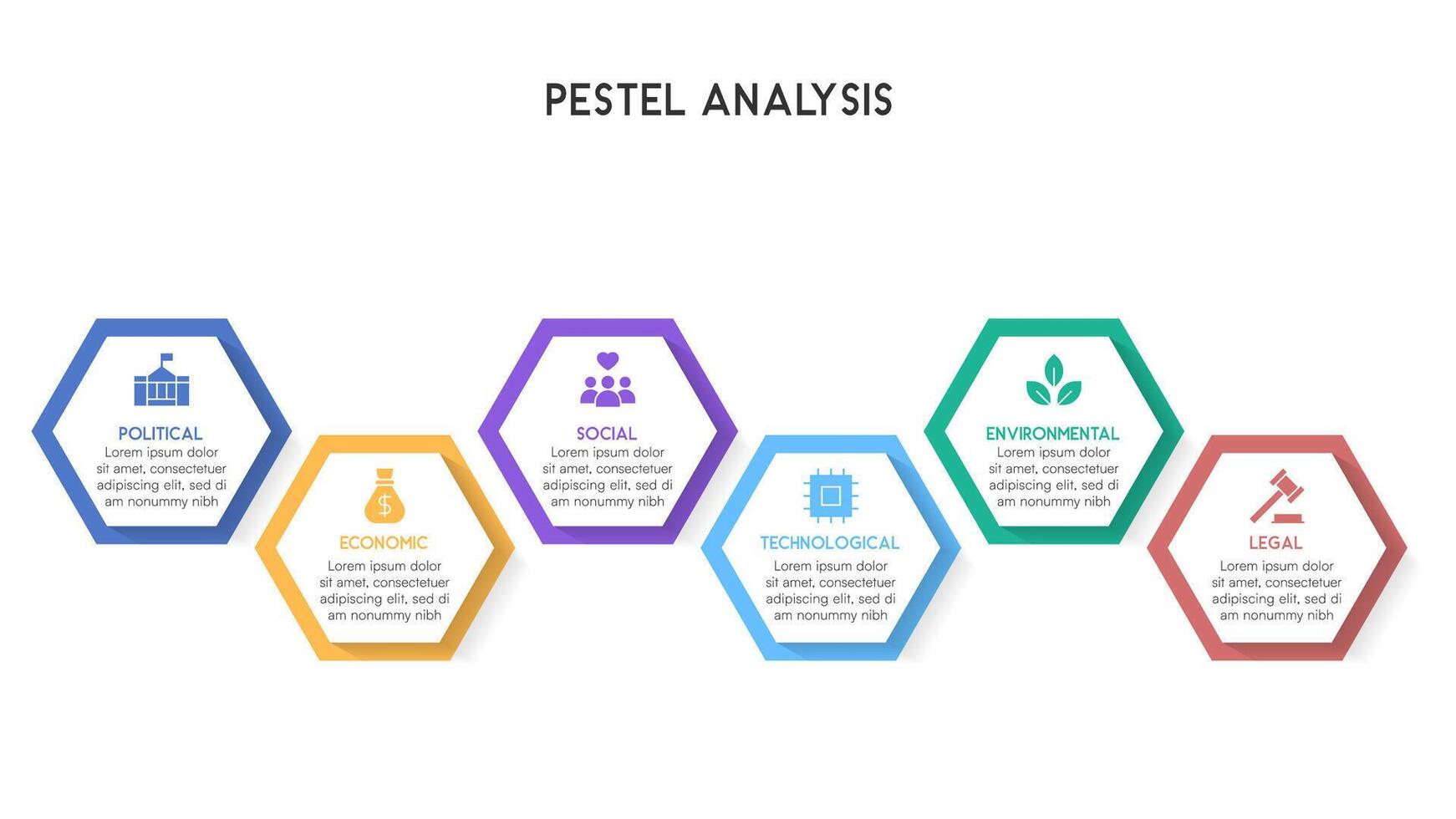 PESTEL ANALYSIS

POLITICAL
Lorem ipsum dolor sit amet, consectetuer adipiscing elit, sed di am nonummy nibh

ECONOMIC
Lorem ipsum dolor sit amet, consectetuer adipiscing elit, sed di am nonummy nibh

SOCIAL
Lorem ipsum dolor sit amet, consectetuer adipiscing elit, sed di am nonummy nibh

TECHNOLOGICAL
Lorem ipsum dolor sit amet, consectetuer adipiscing elit, sed di am nonummy nibh

ENVIRONMENTAL
Lorem ipsum dolor sit amet, consectetuer adipiscing elit, sed di am nonummy nibh

LEGAL
Lorem ipsum dolor sit amet, consectetuer adipiscing elit, sed di am nonummy nibh