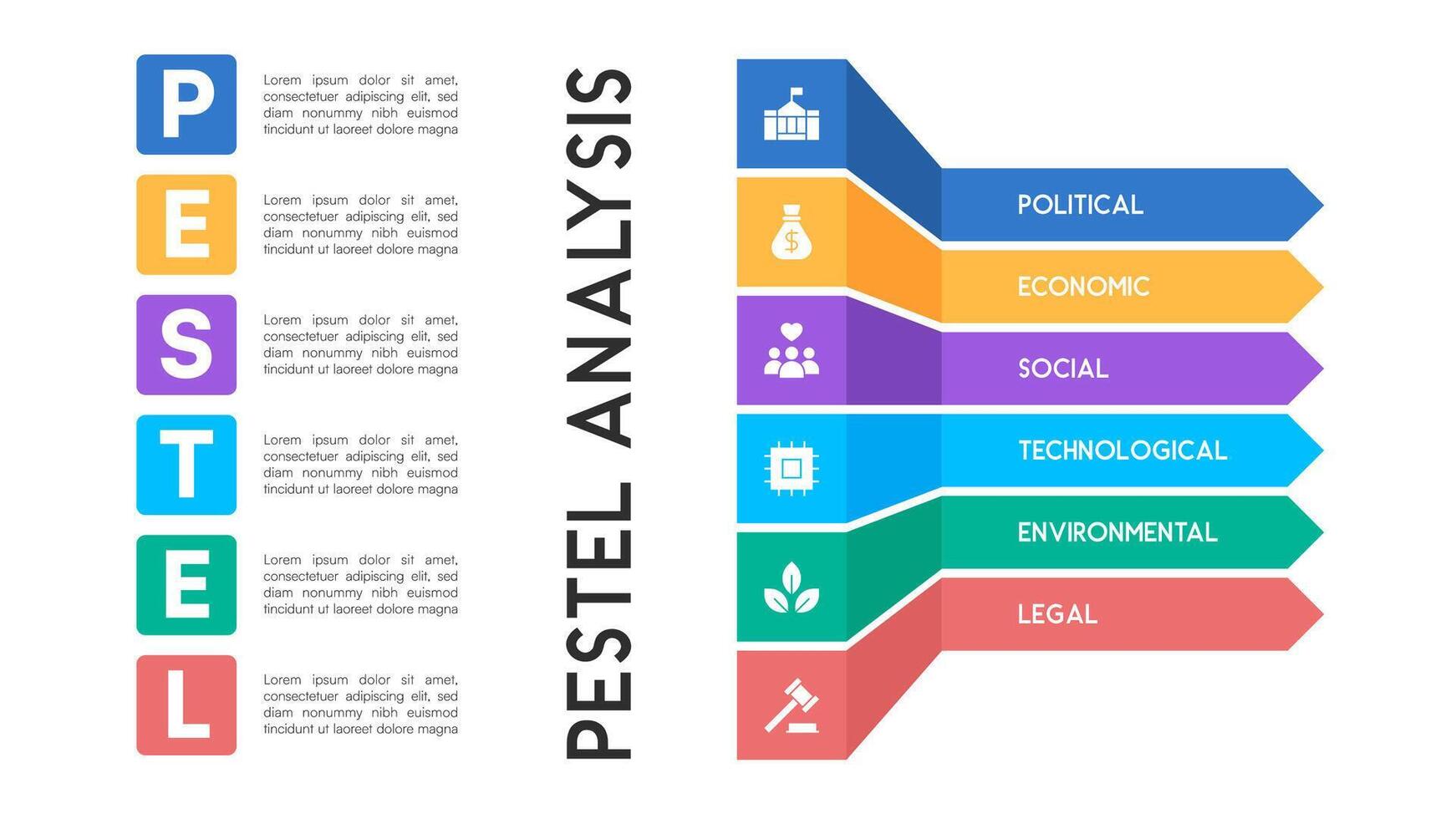 P
Lorem ipsum dolor sit amet, consectetuer adipiscing elit, sed diam nonummy nibh euismod tincidunt ut laoreet dolore magna

E
Lorem ipsum dolor sit amet, consectetuer adipiscing elit, sed diam nonummy nibh euismod tincidunt ut laoreet dolore magna

S
Lorem ipsum dolor sit amet, consectetuer adipiscing elit, sed diam nonummy nibh euismod tincidunt ut laoreet dolore magna

T
Lorem ipsum dolor sit amet, consectetuer adipiscing elit, sed diam nonummy nibh euismod tincidunt ut laoreet dolore magna

E
Lorem ipsum dolor sit amet, consectetuer adipiscing elit, sed diam nonummy nibh euismod tincidunt ut laoreet dolore magna

L
Lorem ipsum dolor sit amet, consectetuer adipiscing elit, sed diam nonummy nibh euismod tincidunt ut laoreet dolore magna

PESTEL ANALYSIS

POLITICAL
ECONOMIC
SOCIAL
TECHNOLOGICAL
ENVIRONMENTAL
LEGAL