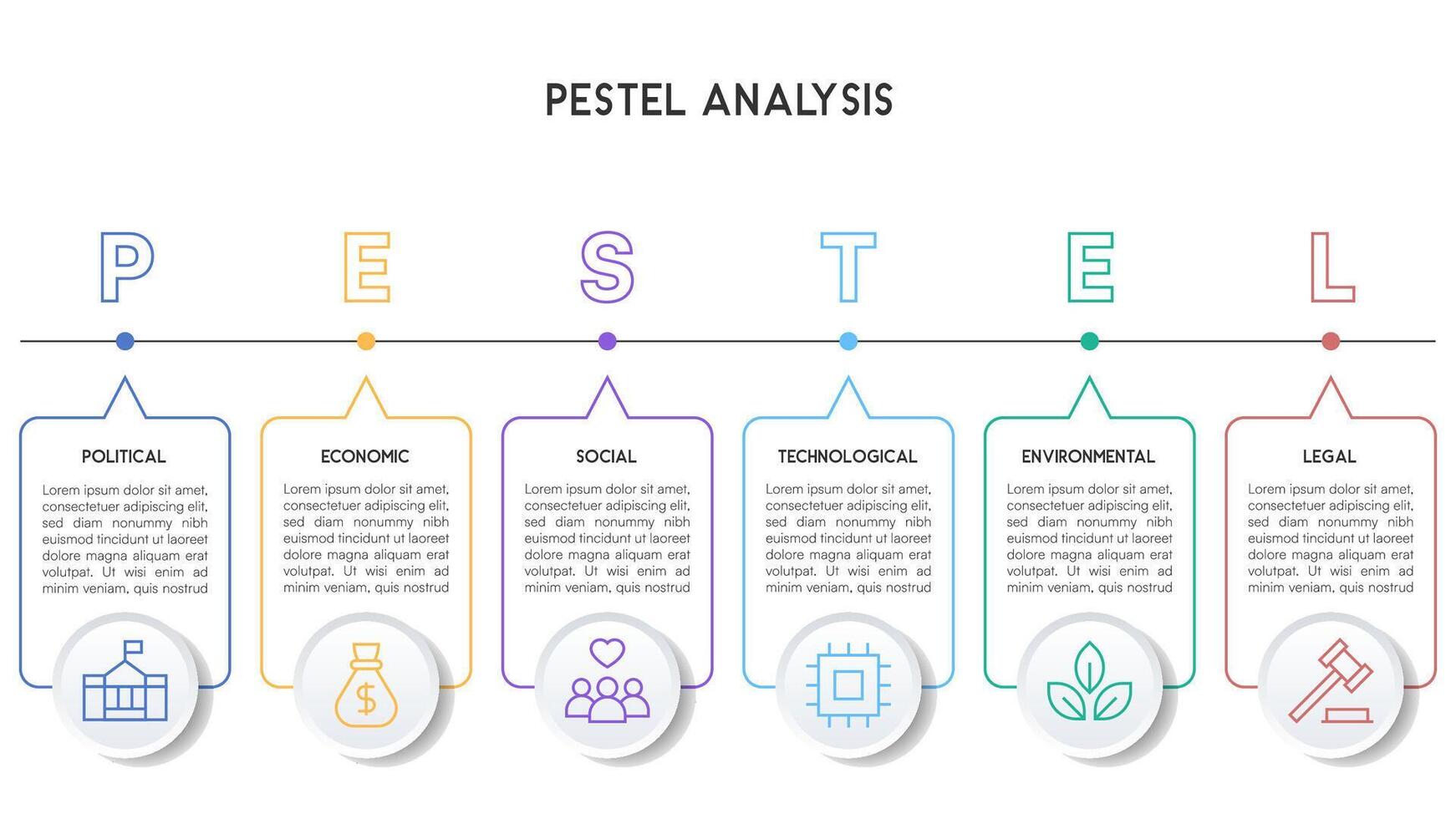 PESTEL ANALYSIS

P

E

S

T

E

L

POLITICAL

Lorem ipsum dolor sit amet, consectetuer adipiscing elit, sed diam nonummy nibh euismod tincidunt ut laoreet dolore magna aliquam erat volutpat. Ut wisi enim ad minim veniam, quis nostrud

ECONOMIC

Lorem ipsum dolor sit amet, consectetuer adipiscing elit, sed diam nonummy nibh euismod tincidunt ut laoreet dolore magna aliquam erat volutpat. Ut wisi enim ad minim veniam, quis nostrud

SOCIAL

Lorem ipsum dolor sit amet, consectetuer adipiscing elit, sed diam nonummy nibh euismod tincidunt ut laoreet dolore magna aliquam erat volutpat. Ut wisi enim ad minim veniam, quis nostrud

TECHNOLOGICAL

Lorem ipsum dolor sit amet, consectetuer adipiscing elit, sed diam nonummy nibh euismod tincidunt ut laoreet dolore magna aliquam erat volutpat. Ut wisi enim ad minim veniam, quis nostrud

ENVIRONMENTAL

Lorem ipsum dolor sit amet, consectetuer adipiscing elit, sed diam nonummy nibh euismod tincidunt ut laoreet dolore magna aliquam erat volutpat. Ut wisi enim ad minim veniam, quis nostrud

LEGAL

Lorem ipsum dolor sit amet, consectetuer adipiscing elit, sed diam nonummy nibh euismod tincidunt ut laoreet dolore magna aliquam erat volutpat. Ut wisi enim ad minim veniam, quis nostrud

$