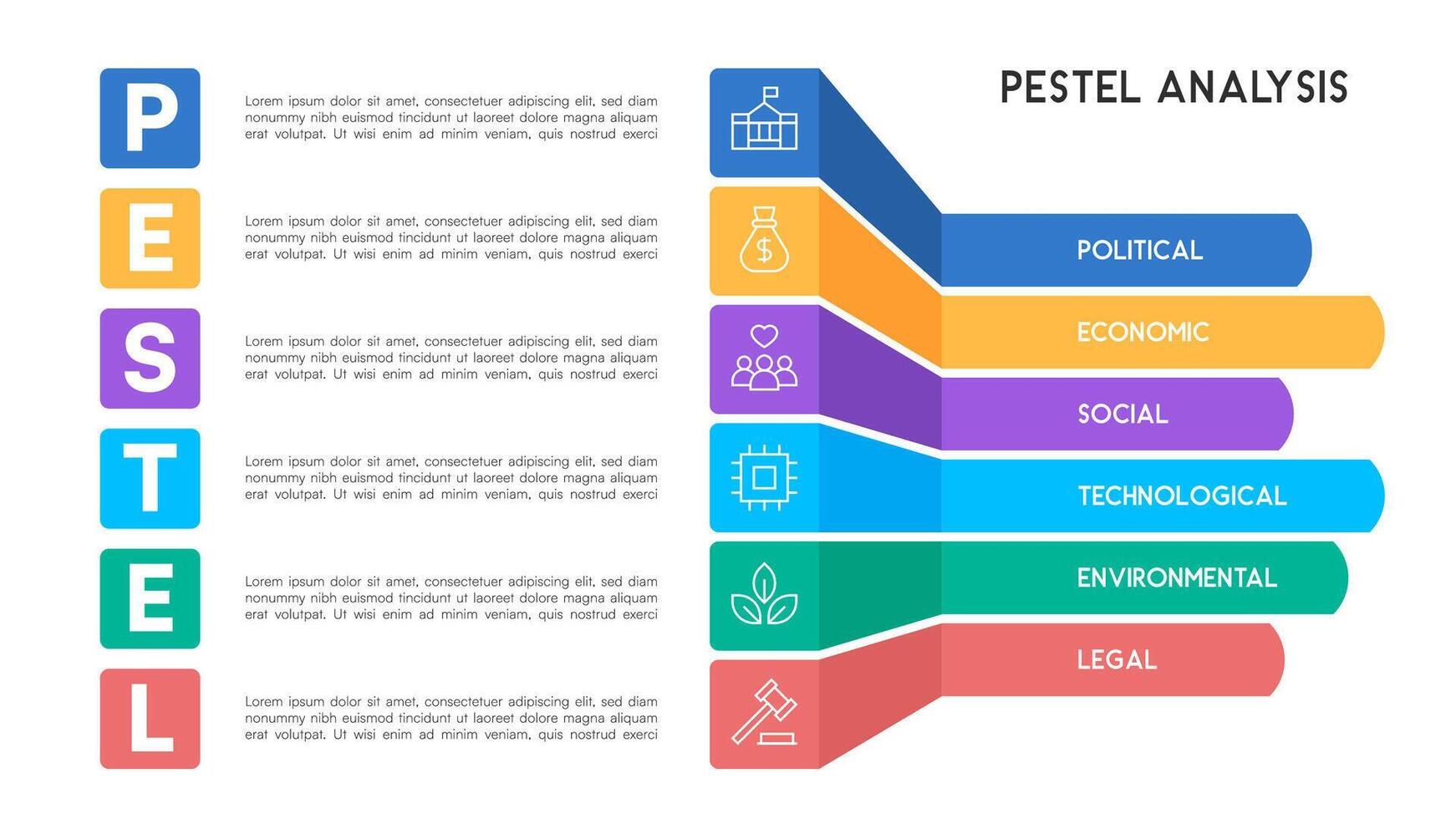 PESTEL ANALYSIS

P

Lorem ipsum dolor sit amet, consectetuer adipiscing elit, sed diam nonummy nibh euismod tincidunt ut laoreet dolore magna aliquam erat volutpat. Ut wisi enim ad minim veniam, quis nostrud exerci

E

Lorem ipsum dolor sit amet, consectetuer adipiscing elit, sed diam nonummy nibh euismod tincidunt ut laoreet dolore magna aliquam erat volutpat. Ut wisi enim ad minim veniam, quis nostrud exerci

S

Lorem ipsum dolor sit amet, consectetuer adipiscing elit, sed diam nonummy nibh euismod tincidunt ut laoreet dolore magna aliquam erat volutpat. Ut wisi enim ad minim veniam, quis nostrud exerci

T

Lorem ipsum dolor sit amet, consectetuer adipiscing elit, sed diam nonummy nibh euismod tincidunt ut laoreet dolore magna aliquam erat volutpat. Ut wisi enim ad minim veniam, quis nostrud exerci

E

Lorem ipsum dolor sit amet, consectetuer adipiscing elit, sed diam nonummy nibh euismod tincidunt ut laoreet dolore magna aliquam erat volutpat. Ut wisi enim ad minim veniam, quis nostrud exerci

L

Lorem ipsum dolor sit amet, consectetuer adipiscing elit, sed diam nonummy nibh euismod tincidunt ut laoreet dolore magna aliquam erat volutpat. Ut wisi enim ad minim veniam, quis nostrud exerci

$

POLITICAL

ECONOMIC

SOCIAL

TECHNOLOGICAL

ENVIRONMENTAL

LEGAL