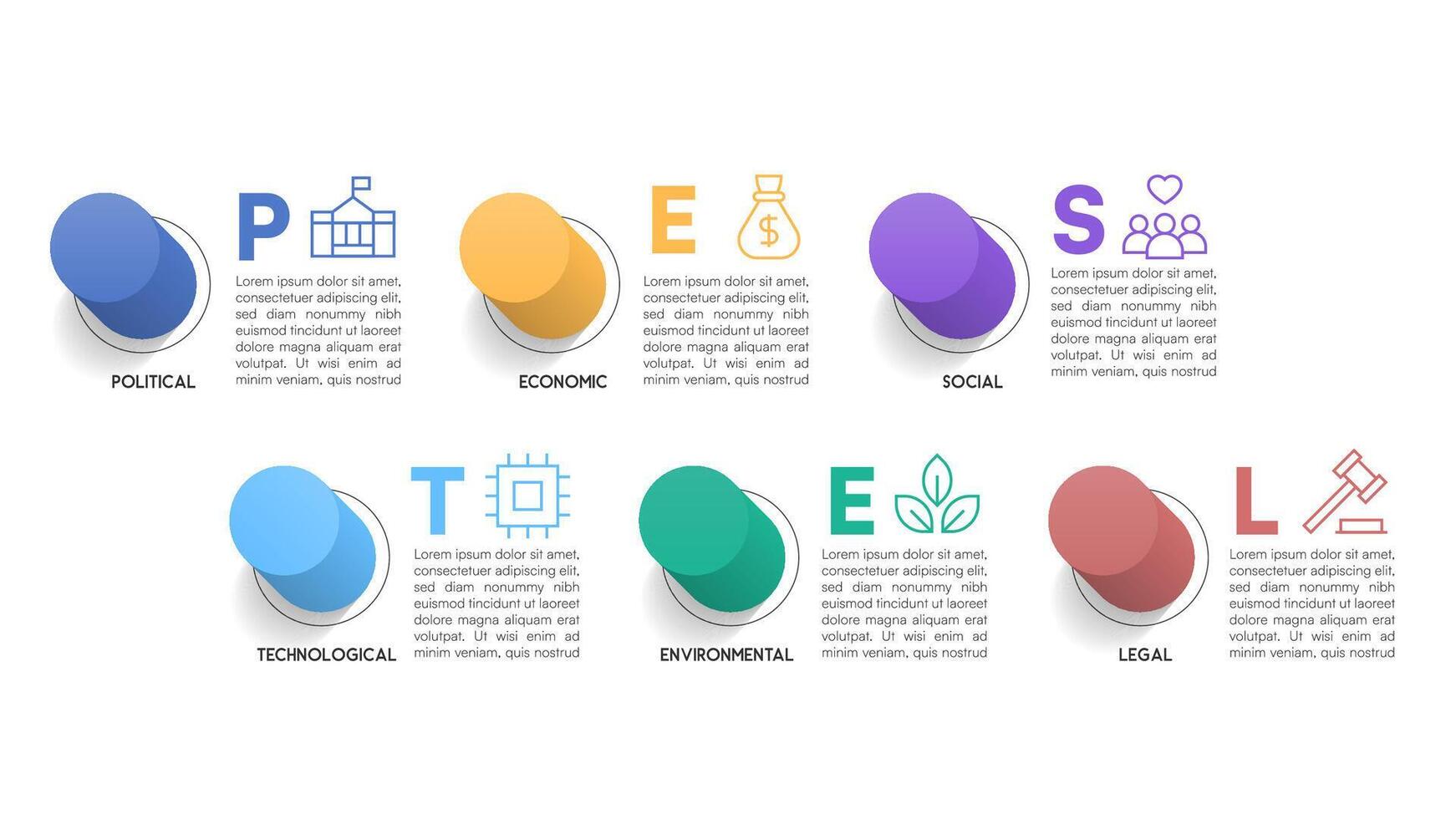 P

Lorem ipsum dolor sit amet, consectetuer adipiscing elit, sed diam nonummy nibh euismod tincidunt ut laoreet dolore magna aliquam erat volutpat. Ut wisi enim ad minim veniam, quis nostrud

POLITICAL

E

Lorem ipsum dolor sit amet, consectetuer adipiscing elit, sed diam nonummy nibh euismod tincidunt ut laoreet dolore magna aliquam erat volutpat. Ut wisi enim ad minim veniam, quis nostrud

ECONOMIC

S

Lorem ipsum dolor sit amet, consectetuer adipiscing elit, sed diam nonummy nibh euismod tincidunt ut laoreet dolore magna aliquam erat volutpat. Ut wisi enim ad minim veniam, quis nostrud

SOCIAL

T

Lorem ipsum dolor sit amet, consectetuer adipiscing elit, sed diam nonummy nibh euismod tincidunt ut laoreet dolore magna aliquam erat volutpat. Ut wisi enim ad minim veniam, quis nostrud

TECHNOLOGICAL

E

Lorem ipsum dolor sit amet, consectetuer adipiscing elit, sed diam nonummy nibh euismod tincidunt ut laoreet dolore magna aliquam erat volutpat. Ut wisi enim ad minim veniam, quis nostrud

ENVIRONMENTAL

L

Lorem ipsum dolor sit amet, consectetuer adipiscing elit, sed diam nonummy nibh euismod tincidunt ut laoreet dolore magna aliquam erat volutpat. Ut wisi enim ad minim veniam, quis nostrud

LEGAL