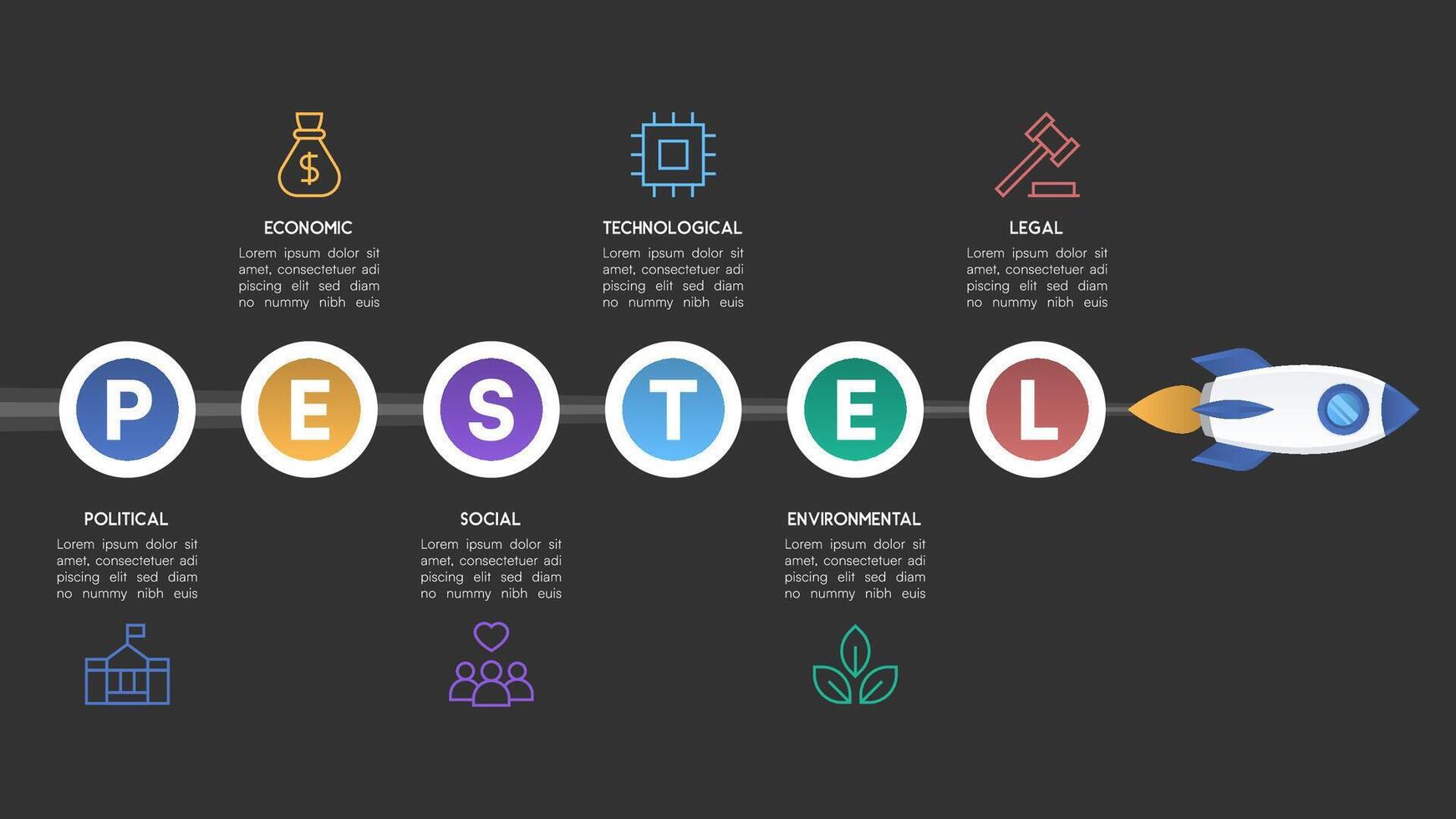 ECONOMIC
Lorem ipsum dolor sit amet, consectetuer adi piscing elit sed diam no nummy nibh euis

TECHNOLOGICAL
Lorem ipsum dolor sit amet, consectetuer adi piscing elit sed diam no nummy nibh euis

LEGAL
Lorem ipsum dolor sit amet, consectetuer adi piscing elit sed diam no nummy nibh euis

P E S T E L

POLITICAL
Lorem ipsum dolor sit amet, consectetuer adi piscing elit sed diam no nummy nibh euis

SOCIAL
Lorem ipsum dolor sit amet, consectetuer adi piscing elit sed diam no nummy nibh euis

ENVIRONMENTAL
Lorem ipsum dolor sit amet, consectetuer adi piscing elit sed diam no nummy nibh euis