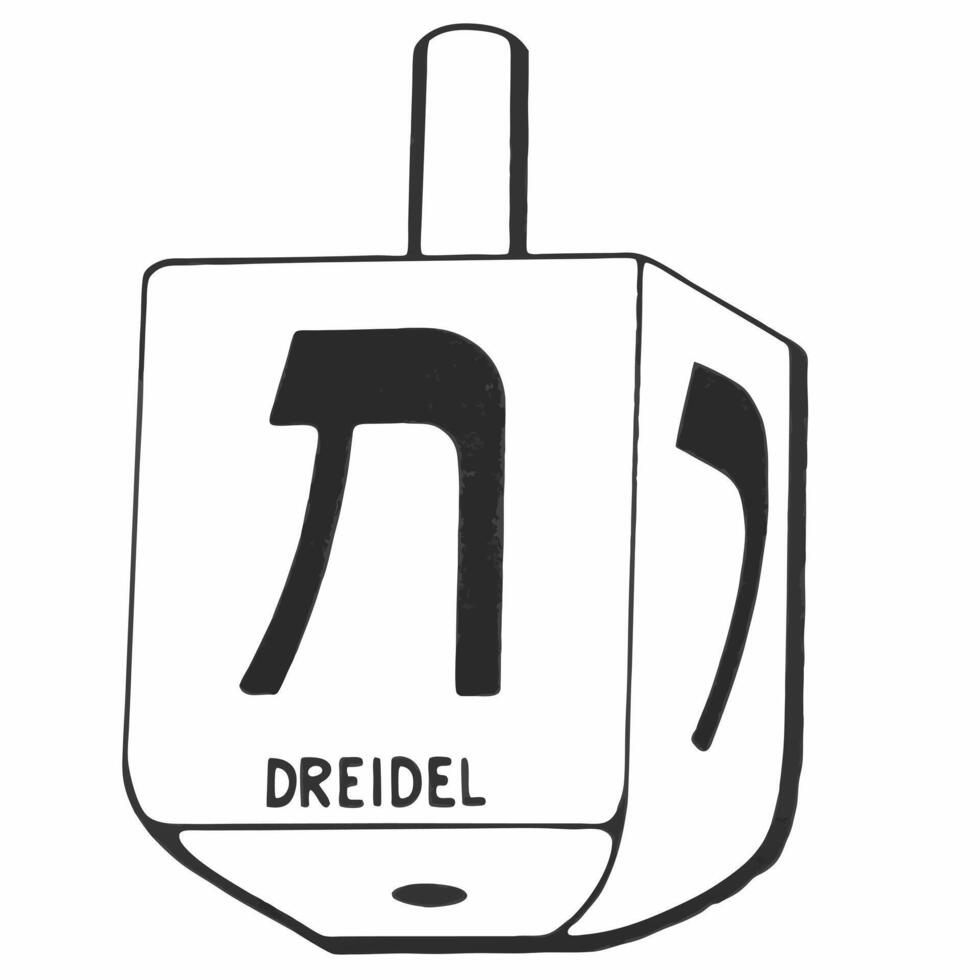 ה
נ
DREIDEL