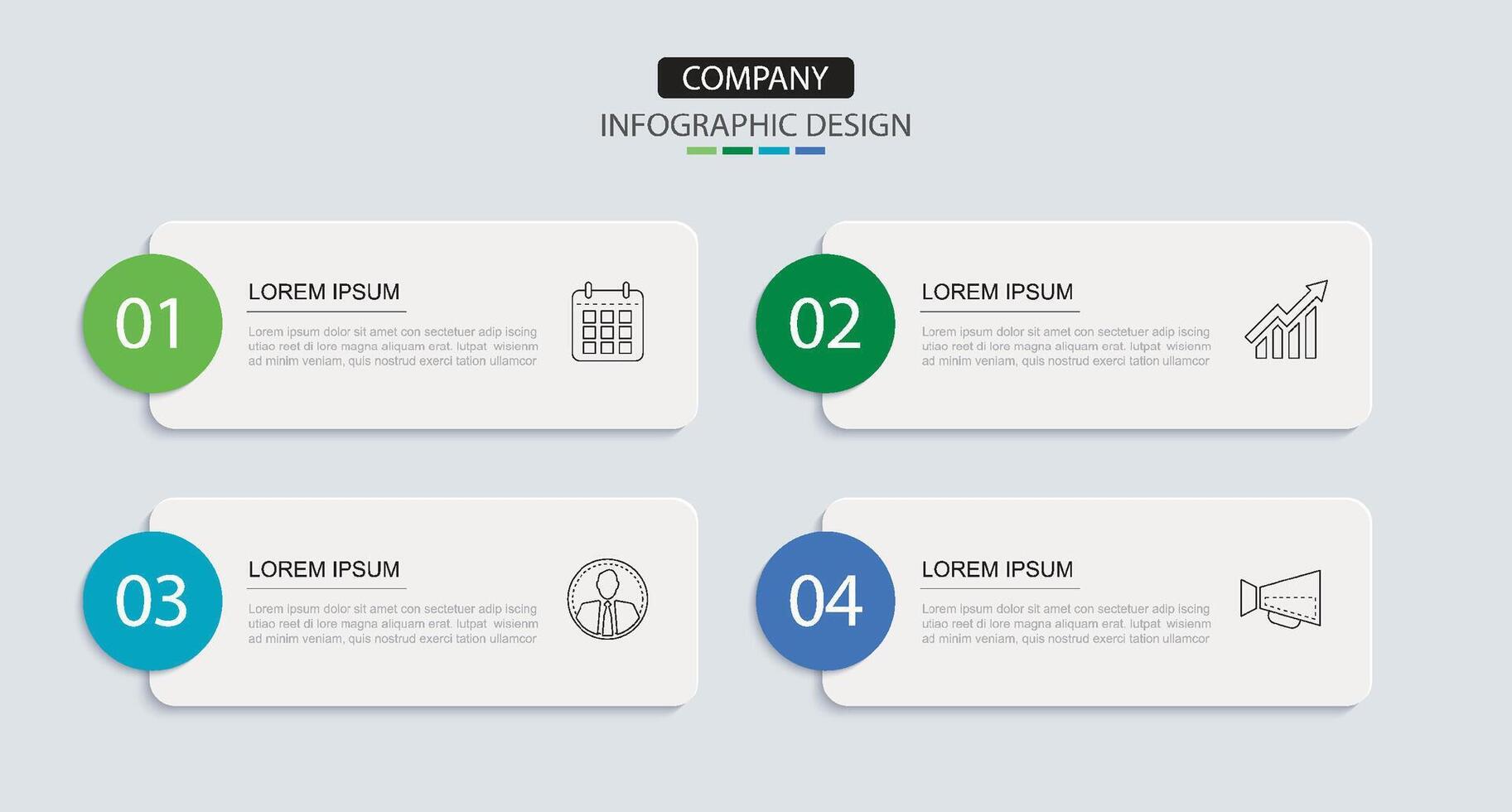 COMPANY
INFOGRAPHIC DESIGN

01
LOREM IPSUM
Lorem ipsum dolor sit amet con sectetuer adip iscing utiao reet di lore magna aliquam erat. lutpat wisienm ad minim veniam, quis nostrud exerci tation ullamcor

02
LOREM IPSUM
Lorem ipsum dolor sit amet con sectetuer adip iscing utiao reet di lore magna aliquam erat. lutpat wisienm ad minim veniam, quis nostrud exerci tation ullamcor

03
LOREM IPSUM
Lorem ipsum dolor sit amet con sectetuer adip iscing utiao reet di lore magna aliquam erat. lutpat wisienm ad minim veniam, quis nostrud exerci tation ullamcor

04
LOREM IPSUM
Lorem ipsum dolor sit amet con sectetuer adip iscing utiao reet di lore magna aliquam erat. lutpat wisienm ad minim veniam, quis nostrud exerci tation ullamcor