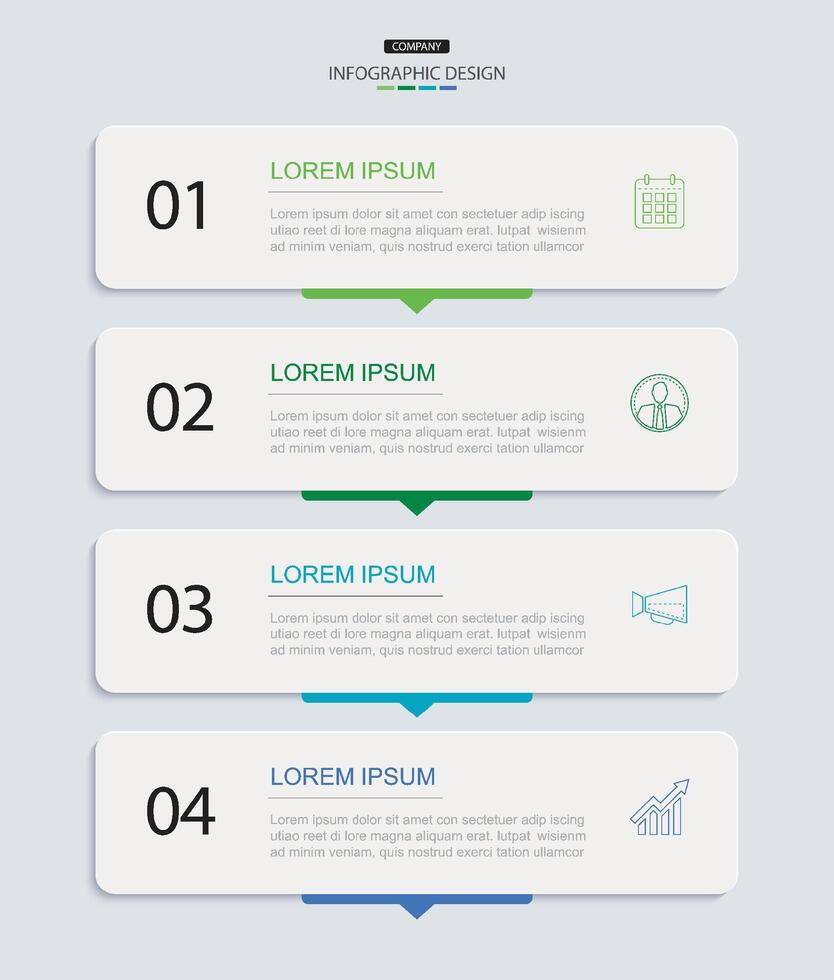 COMPANY
INFOGRAPHIC DESIGN

01
LOREM IPSUM
Lorem ipsum dolor sit amet con sectetuer adip iscing utiao reet di lore magna aliquam erat. lutpat wisienm ad minim veniam, quis nostrud exerci tation ullamcor

02
LOREM IPSUM
Lorem ipsum dolor sit amet con sectetuer adip iscing utiao reet di lore magna aliquam erat. lutpat wisienm ad minim veniam, quis nostrud exerci tation ullamcor

03
LOREM IPSUM
Lorem ipsum dolor sit amet con sectetuer adip iscing utiao reet di lore magna aliquam erat. lutpat wisienm ad minim veniam, quis nostrud exerci tation ullamcor

04
LOREM IPSUM
Lorem ipsum dolor sit amet con sectetuer adip iscing utiao reet di lore magna aliquam erat. lutpat wisienm ad minim veniam, quis nostrud exerci tation ullamcor