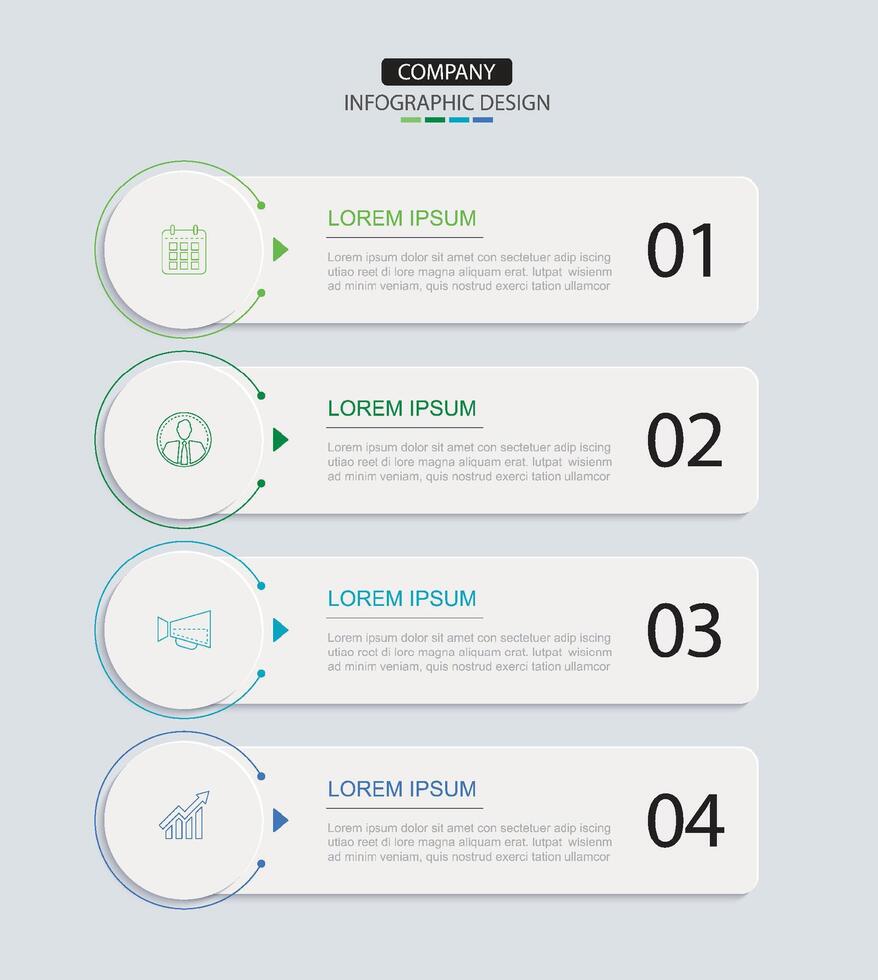 COMPANY
INFOGRAPHIC DESIGN

LOREM IPSUM
Lorem ipsum dolor sit amet con sectetuer adip iscing utiao reet di lore magna aliquam erat. lutpat wisienm ad minim veniam, quis nostrud exerci tation ullamcor
01

LOREM IPSUM
Lorem ipsum dolor sit amet con sectetuer adip iscing utiao reet di lore magna aliquam erat. lutpat wisienm ad minim veniam, quis nostrud exerci tation ullamcor
02

LOREM IPSUM
Lorem ipsum dolor sit amet con sectetuer adip iscing utiao reet di lore magna aliquam erat. lutpat wisienm ad minim veniam, quis nostrud exerci tation ullamcor
03

LOREM IPSUM
Lorem ipsum dolor sit amet con sectetuer adip iscing utiao reet di lore magna aliquam erat. lutpat wisienm ad minim veniam, quis nostrud exerci tation ullamcor
04