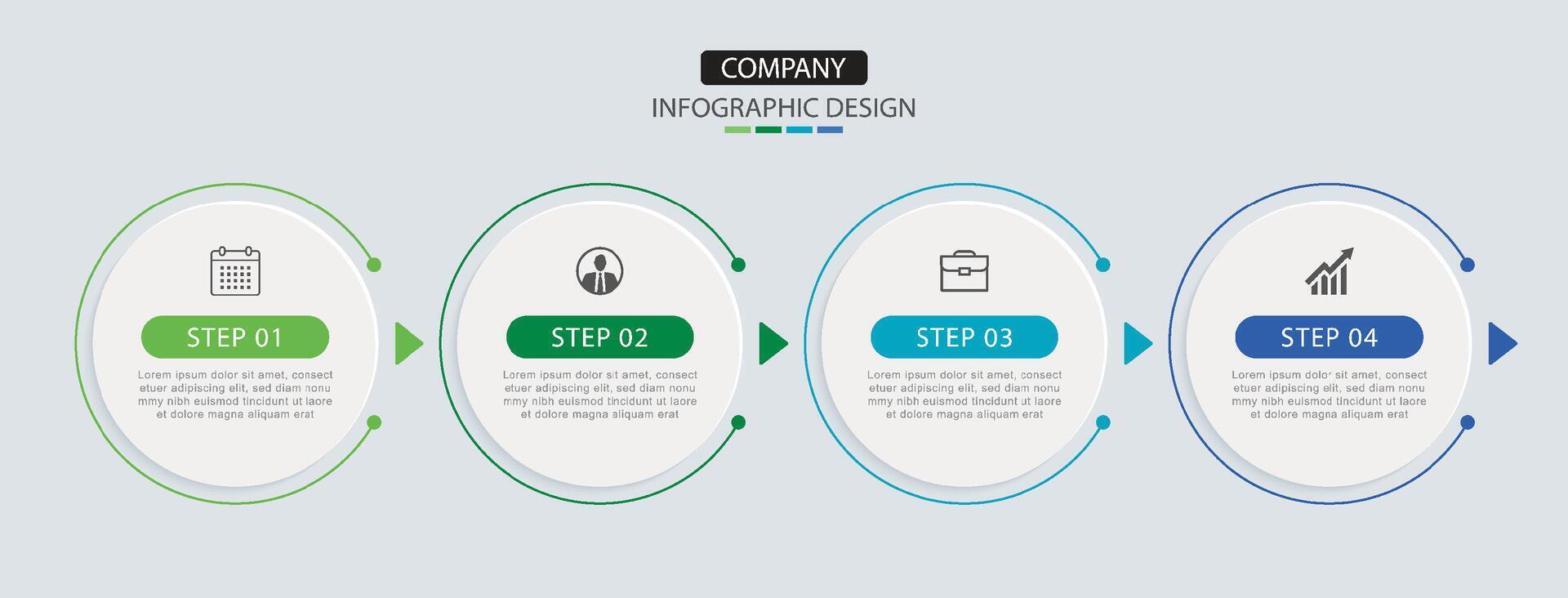 COMPANY

INFOGRAPHIC DESIGN

STEP 01

Lorem ipsum dolor sit amet, consect etuer adipiscing elit, sed diam nonu mmy nibh euismod tincidunt ut laore et dolore magna aliquam erat

STEP 02

Lorem ipsum dolor sit amet, consect etuer adipiscing elit, sed diam nonu mmy nibh euismod tincidunt ut laore et dolore magna aliquam erat

STEP 03

Lorem ipsum dolor sit amet, consect etuer adipiscing elit, sed diam nonu mmy nibh euismod tincidunt ut laore et dolore magna aliquam erat

STEP 04

Lorem ipsum dolor sit amet, consect etuer adipiscing elit, sed diam nonu mmy nibh euismod tincidunt ut laore et dolore magna aliquam erat