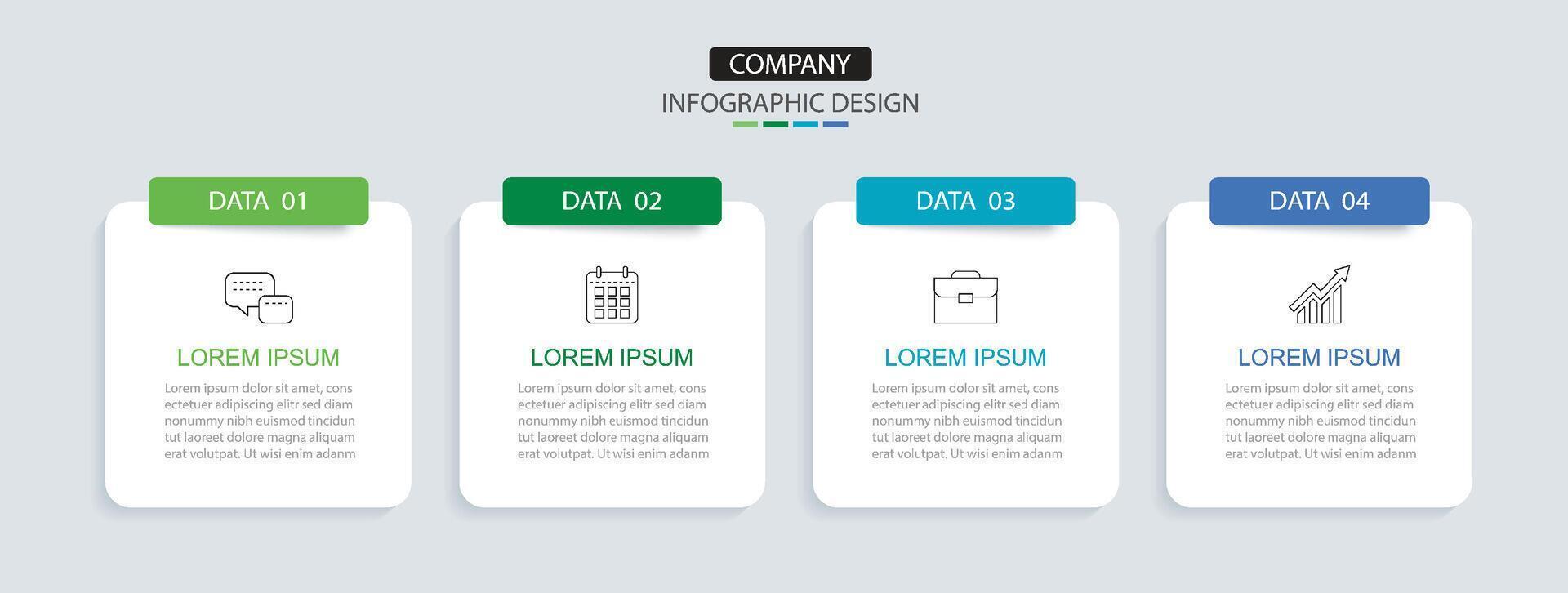 COMPANY

INFOGRAPHIC DESIGN

DATA 01

LOREM IPSUM

Lorem ipsum dolor sit amet, cons ectetuer adipiscing elitr sed diam nonummy nibh euismod tincidun tut laoreet dolore magna aliquam erat volutpat. Ut wisi enim adanm

DATA 02

LOREM IPSUM

Lorem ipsum dolor sit amet, cons ectetuer adipiscing elitr sed diam nonummy nibh euismod tincidun tut laoreet dolore magna aliquam erat volutpat. Ut wisi enim adanm

DATA 03

LOREM IPSUM

Lorem ipsum dolor sit amet, cons ectetuer adipiscing elitr sed diam nonummy nibh euismod tincidun tut laoreet dolore magna aliquam erat volutpat. Ut wisi enim adanm

DATA 04

LOREM IPSUM

Lorem ipsum dolor sit amet, cons ectetuer adipiscing elitr sed diam nonummy nibh euismod tincidun tut laoreet dolore magna aliquam erat volutpat. Ut wisi enim adanm