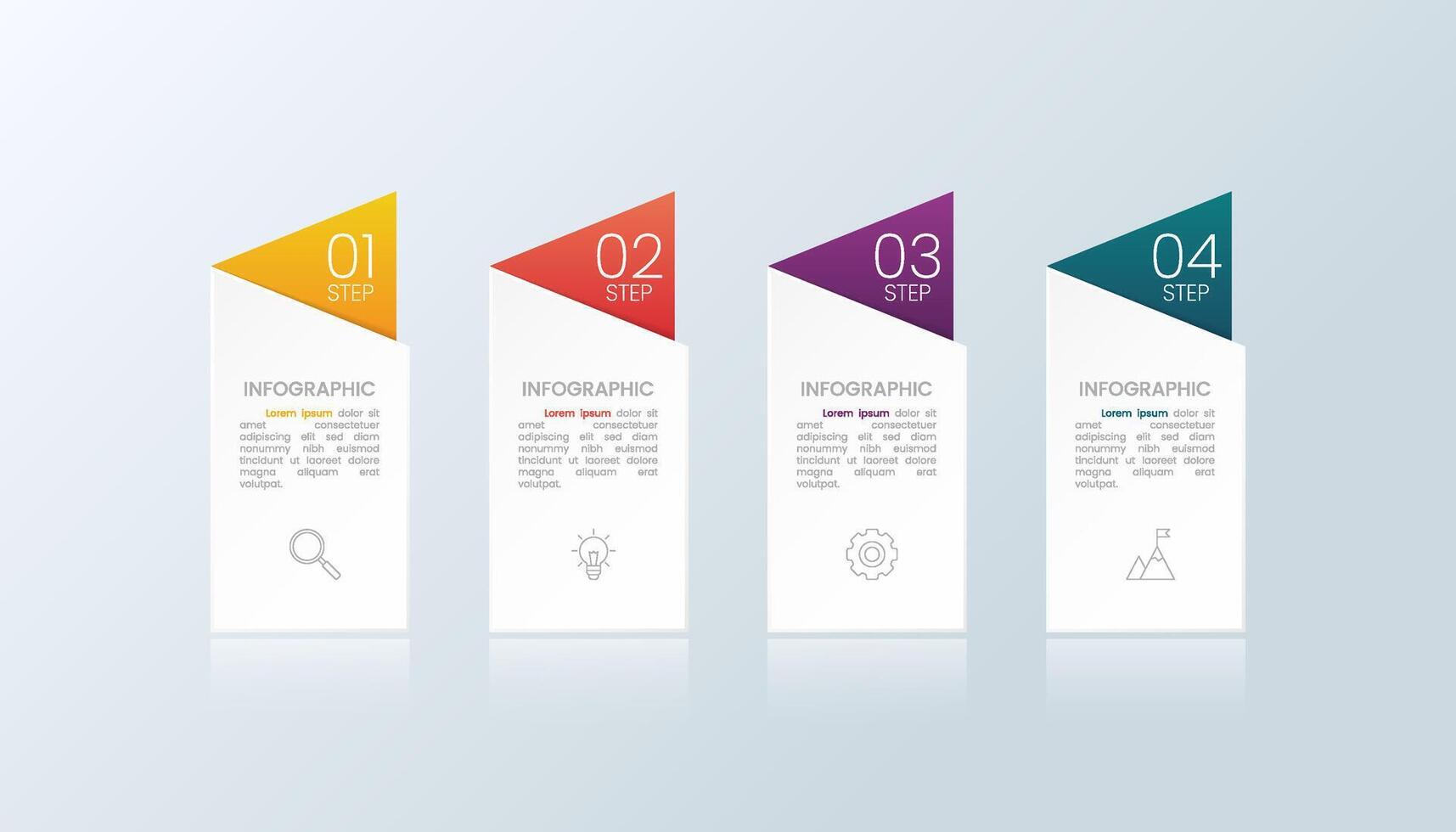 01
STEP

INFOGRAPHIC

Lorem ipsum dolor sit amet consectetuer adipiscing elit sed diam nonummy nibh euismod tincidunt ut laoreet dolore magna aliquam erat volutpat.

02
STEP

INFOGRAPHIC

Lorem ipsum dolor sit amet consectetuer adipiscing elit sed diam nonummy nibh euismod tincidunt ut laoreet dolore magna aliquam erat volutpat.

03
STEP

INFOGRAPHIC

Lorem ipsum dolor sit amet consectetuer adipiscing elit sed diam nonummy nibh euismod tincidunt ut laoreet dolore magna aliquam erat volutpat.

04
STEP

INFOGRAPHIC

Lorem ipsum dolor sit amet consectetuer adipiscing elit sed diam nonummy nibh euismod tincidunt ut laoreet dolore magna aliquam erat volutpat.