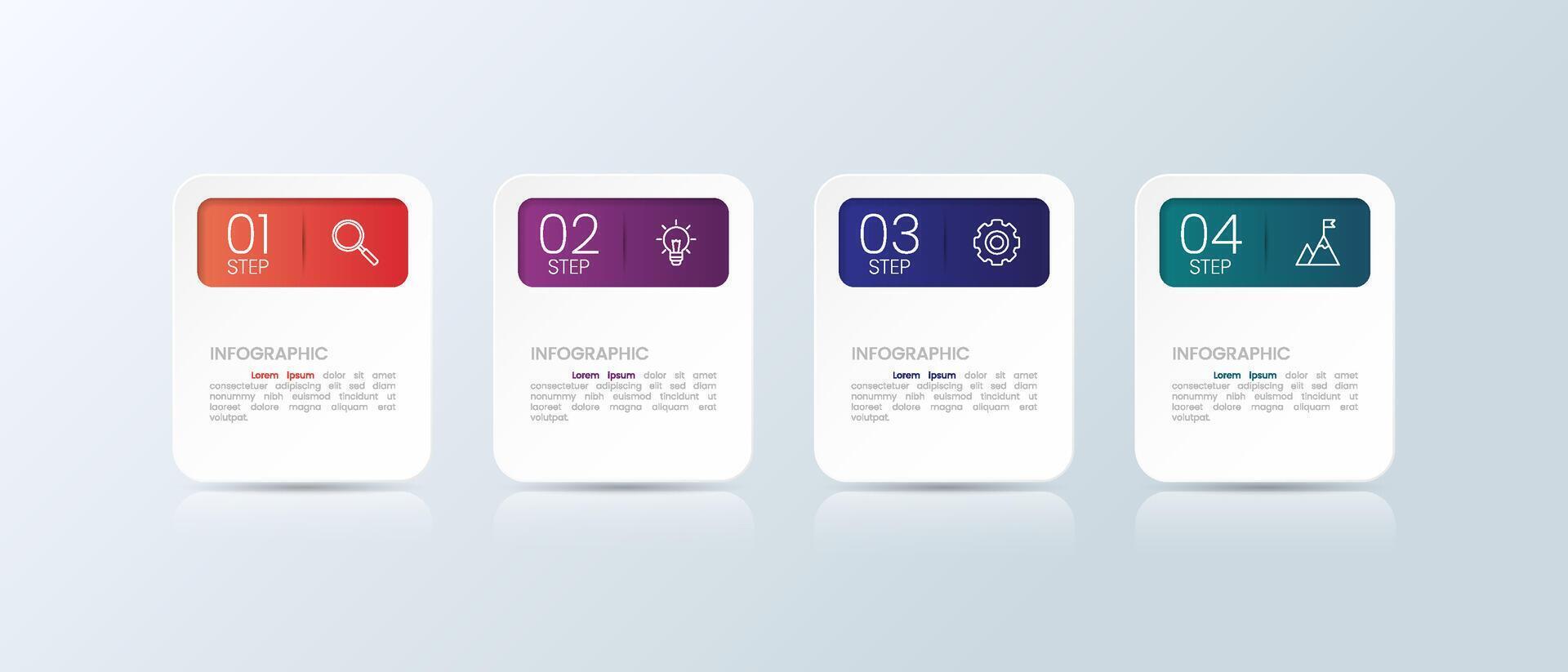 01
STEP

INFOGRAPHIC

Lorem ipsum dolor sit amet consectetuer adipiscing elit sed diam nonummy nibh euismod tincidunt ut laoreet dolore magna aliquam erat volutpat.

02
STEP

INFOGRAPHIC

Lorem ipsum dolor sit amet consectetuer adipiscing elit sed diam nonummy nibh euismod tincidunt ut laoreet dolore magna aliquam erat volutpat.

03
STEP

INFOGRAPHIC

Lorem ipsum dolor sit amet consectetuer adipiscing elit sed diam nonummy nibh euismod tincidunt ut laoreet dolore magna aliquam erat volutpat.

04
STEP

INFOGRAPHIC

Lorem ipsum dolor sit amet consectetuer adipiscing elit sed diam nonummy nibh euismod tincidunt ut laoreet dolore magna aliquam erat volutpat.