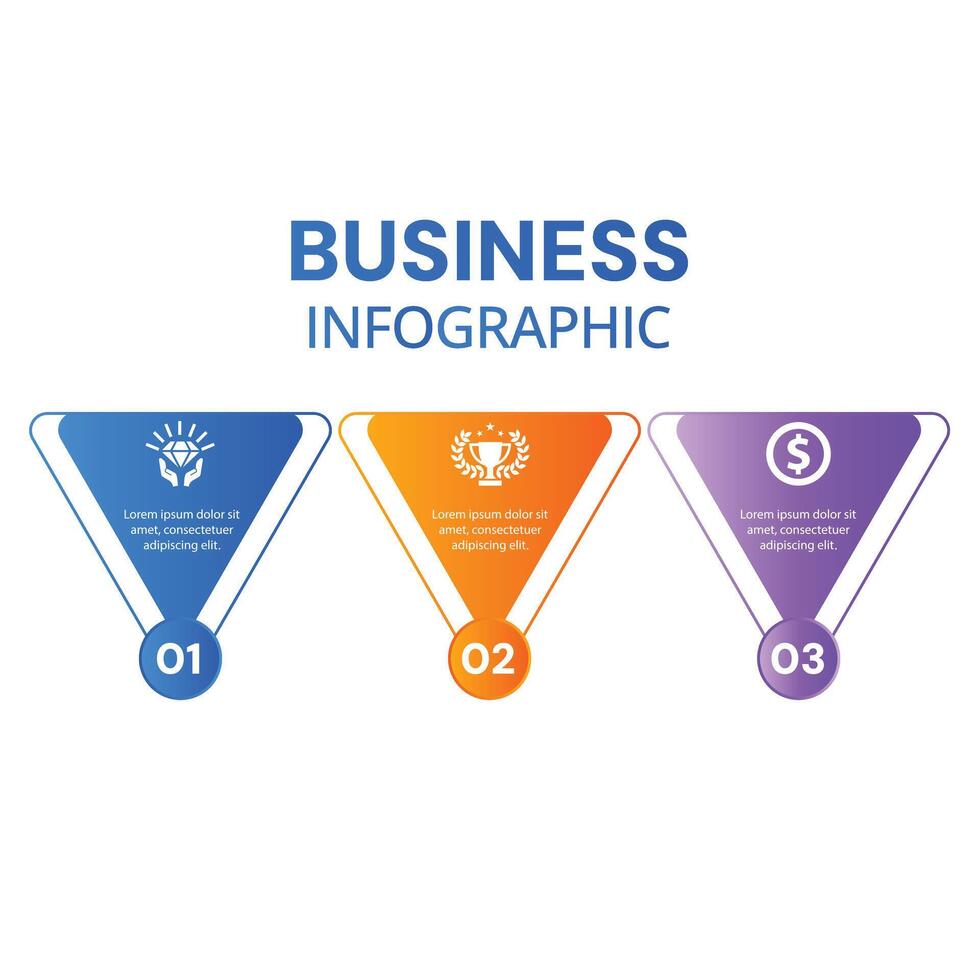 BUSINESS
INFOGRAPHIC

Lorem ipsum dolor sit amet, consectetuer adipiscing elit.

01

Lorem ipsum dolor sit amet, consectetuer adipiscing elit.

02

$

Lorem ipsum dolor sit amet, consectetuer adipiscing elit.

03