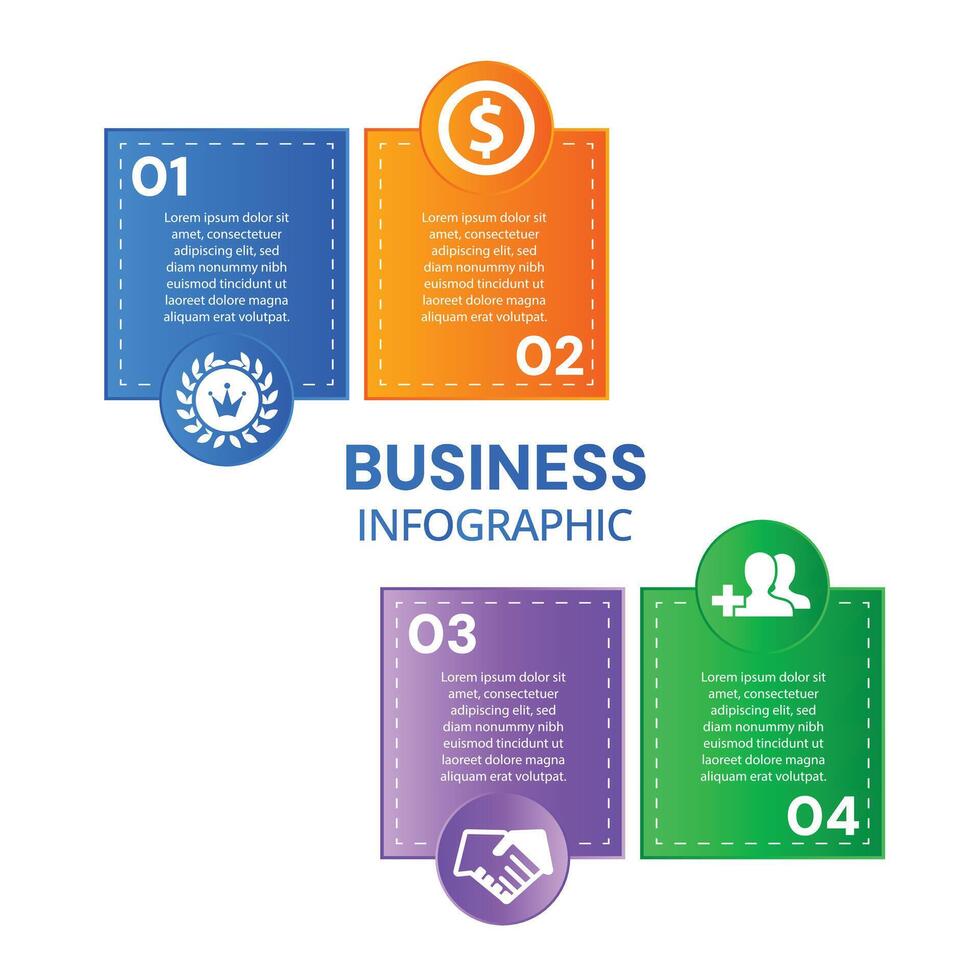 01

Lorem ipsum dolor sit amet, consectetuer adipiscing elit, sed diam nonummy nibh euismod tincidunt ut laoreet dolore magna aliquam erat volutpat.

$

Lorem ipsum dolor sit amet, consectetuer adipiscing elit, sed diam nonummy nibh euismod tincidunt ut laoreet dolore magna aliquam erat volutpat.

02

BUSINESS
INFOGRAPHIC

03

Lorem ipsum dolor sit amet, consectetuer adipiscing elit, sed diam nonummy nibh euismod tincidunt ut laoreet dolore magna aliquam erat volutpat.

Lorem ipsum dolor sit amet, consectetuer adipiscing elit, sed diam nonummy nibh euismod tincidunt ut laoreet dolore magna aliquam erat volutpat.

04