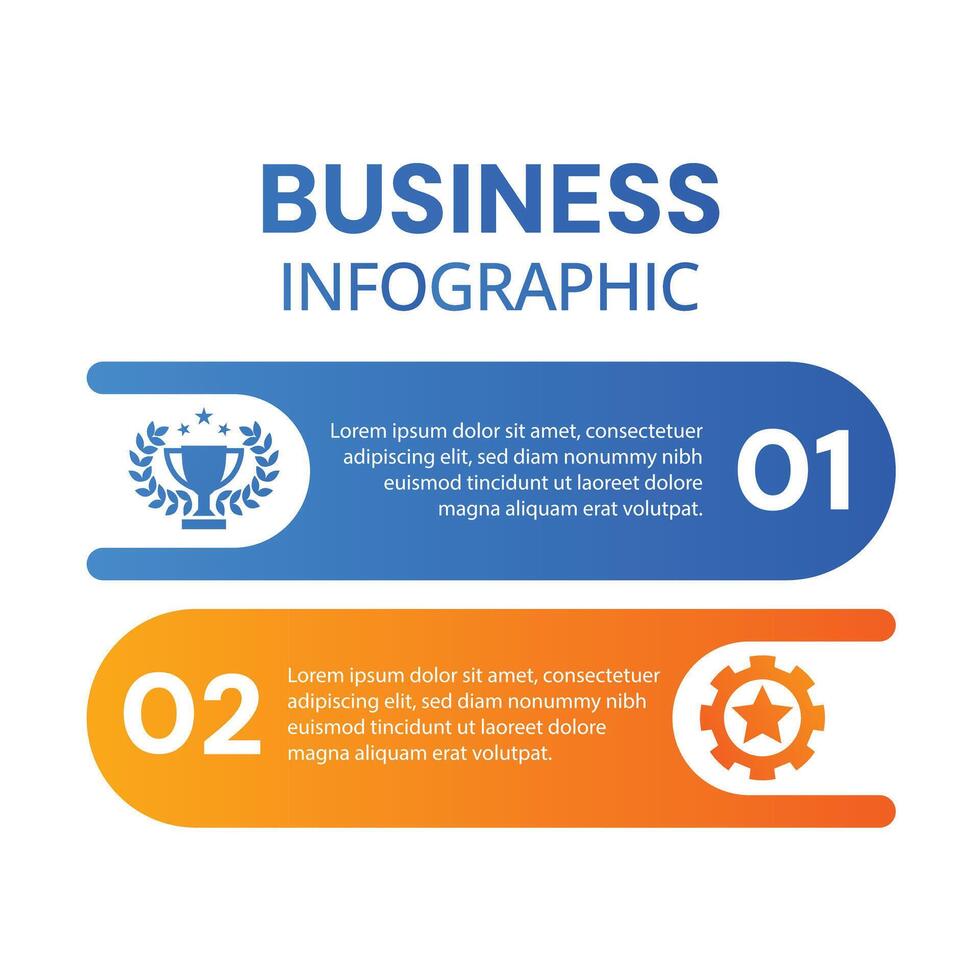 BUSINESS
INFOGRAPHIC

Lorem ipsum dolor sit amet, consectetuer adipiscing elit, sed diam nonummy nibh euismod tincidunt ut laoreet dolore magna aliquam erat volutpat.

01

02

Lorem ipsum dolor sit amet, consectetuer adipiscing elit, sed diam nonummy nibh euismod tincidunt ut laoreet dolore magna aliquam erat volutpat.