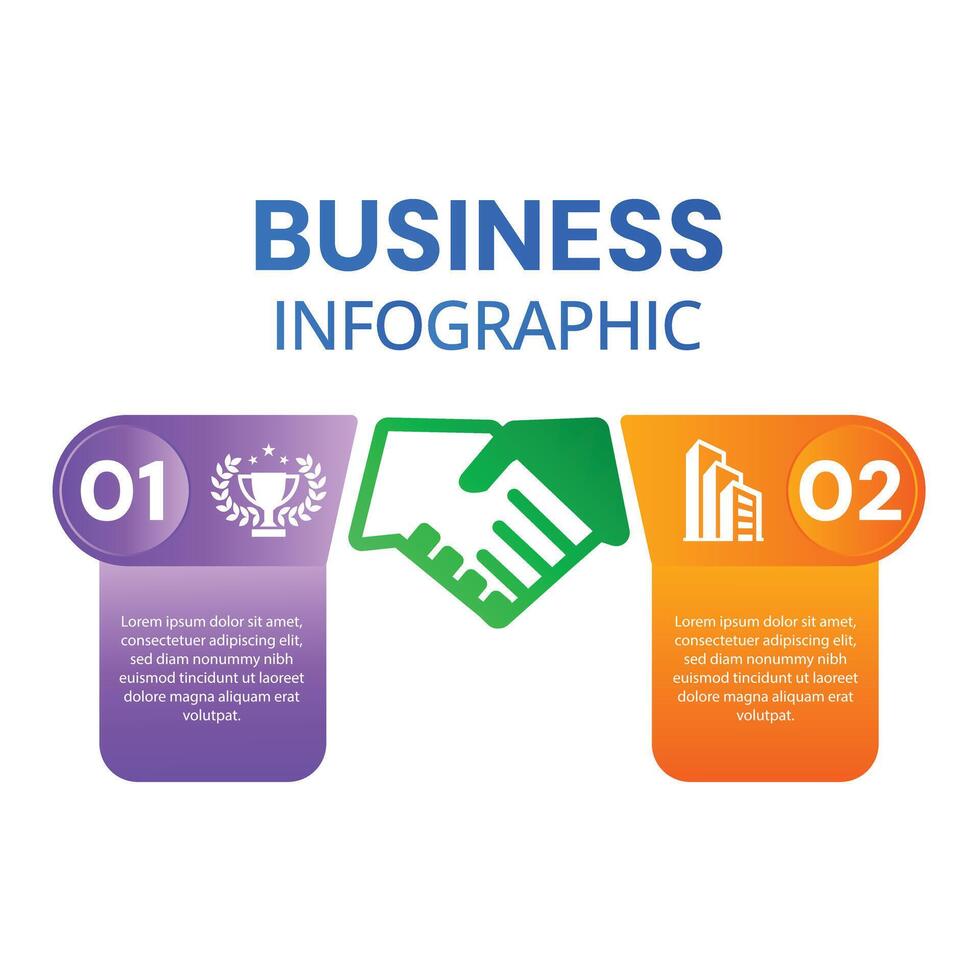 BUSINESS
INFOGRAPHIC

01

Lorem ipsum dolor sit amet, consectetuer adipiscing elit, sed diam nonummy nibh euismod tincidunt ut laoreet dolore magna aliquam erat volutpat.

02

Lorem ipsum dolor sit amet, consectetuer adipiscing elit, sed diam nonummy nibh euismod tincidunt ut laoreet dolore magna aliquam erat volutpat.