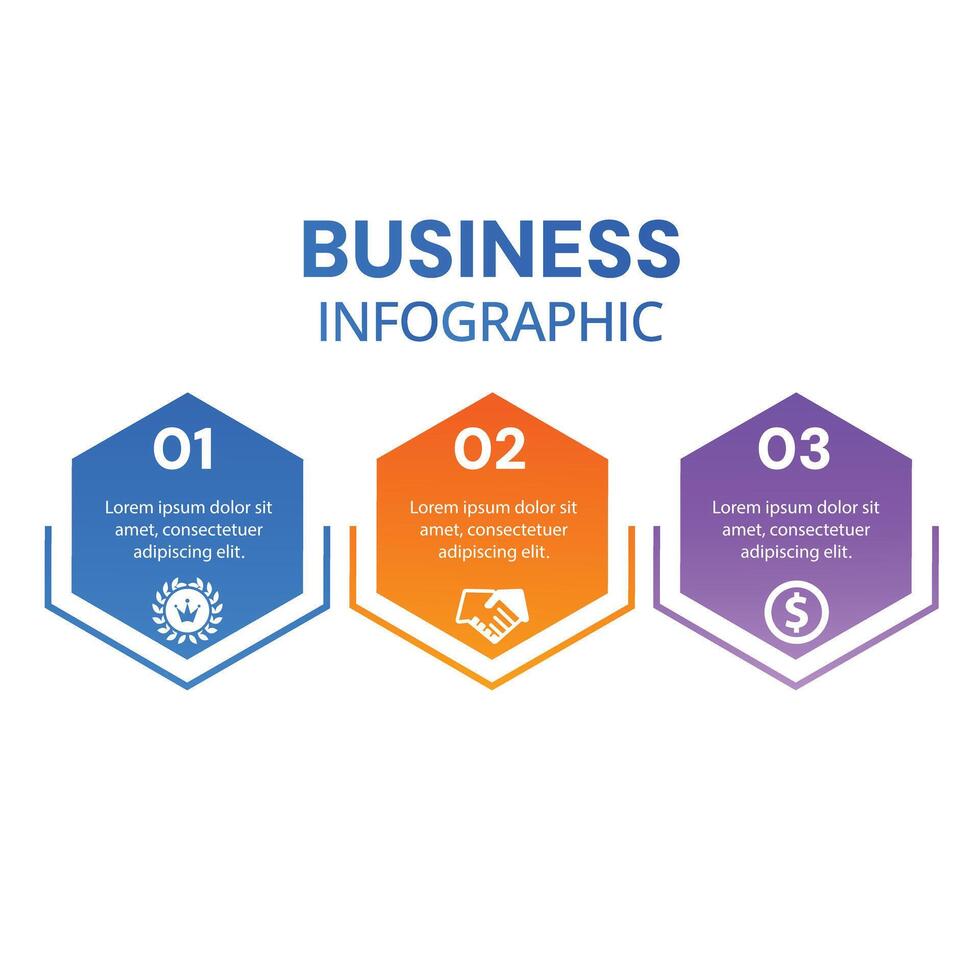 BUSINESS
INFOGRAPHIC

01
Lorem ipsum dolor sit amet, consectetuer adipiscing elit.

02
Lorem ipsum dolor sit amet, consectetuer adipiscing elit.

03
Lorem ipsum dolor sit amet, consectetuer adipiscing elit.