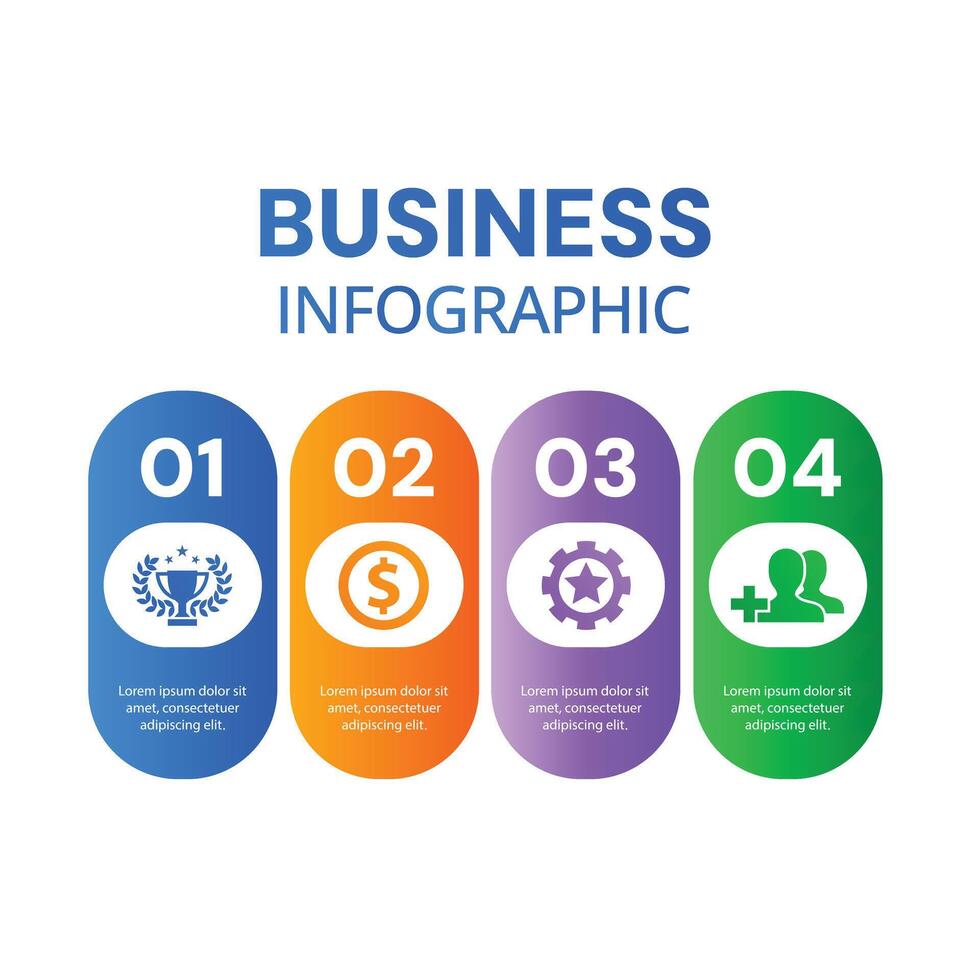 BUSINESS
INFOGRAPHIC

01

Lorem ipsum dolor sit amet, consectetuer adipiscing elit.

02

$

Lorem ipsum dolor sit amet, consectetuer adipiscing elit.

03

Lorem ipsum dolor sit amet, consectetuer adipiscing elit.

04

Lorem ipsum dolor sit amet, consectetuer adipiscing elit.