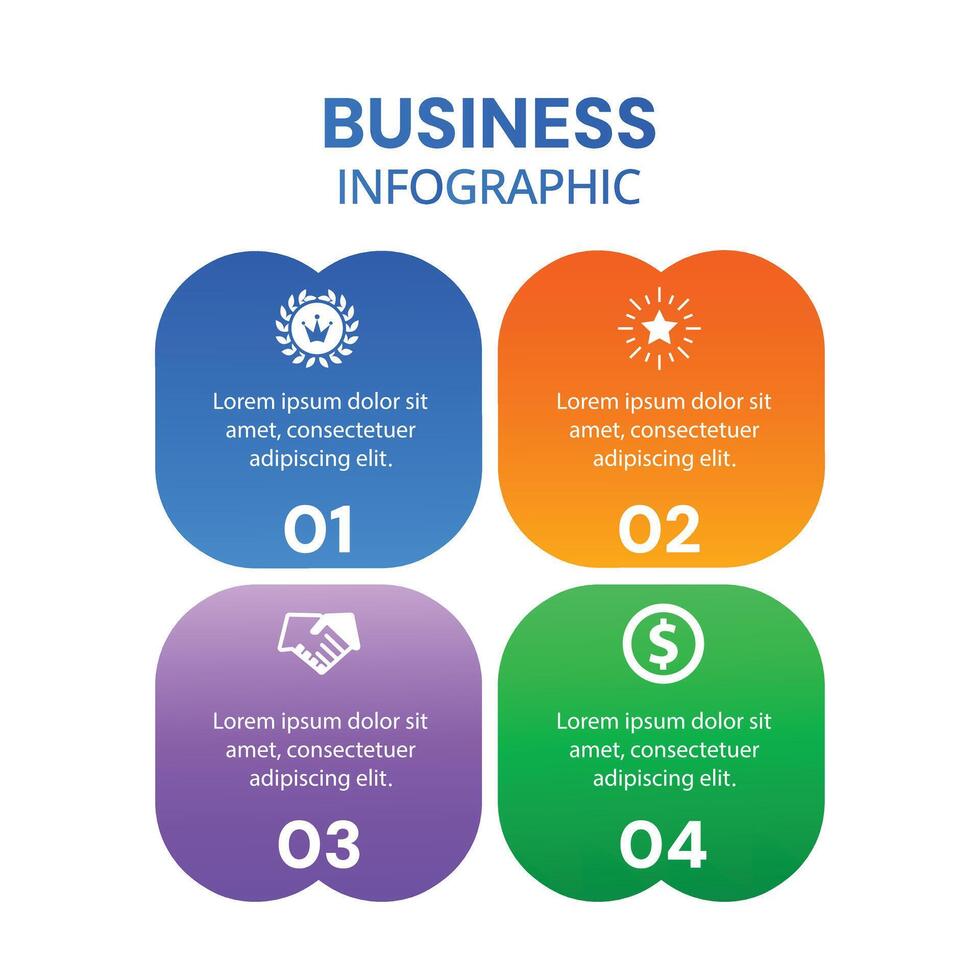 BUSINESS
INFOGRAPHIC

Lorem ipsum dolor sit amet, consectetuer adipiscing elit.

01

Lorem ipsum dolor sit amet, consectetuer adipiscing elit.

02

Lorem ipsum dolor sit amet, consectetuer adipiscing elit.

03

$

Lorem ipsum dolor sit amet, consectetuer adipiscing elit.

04