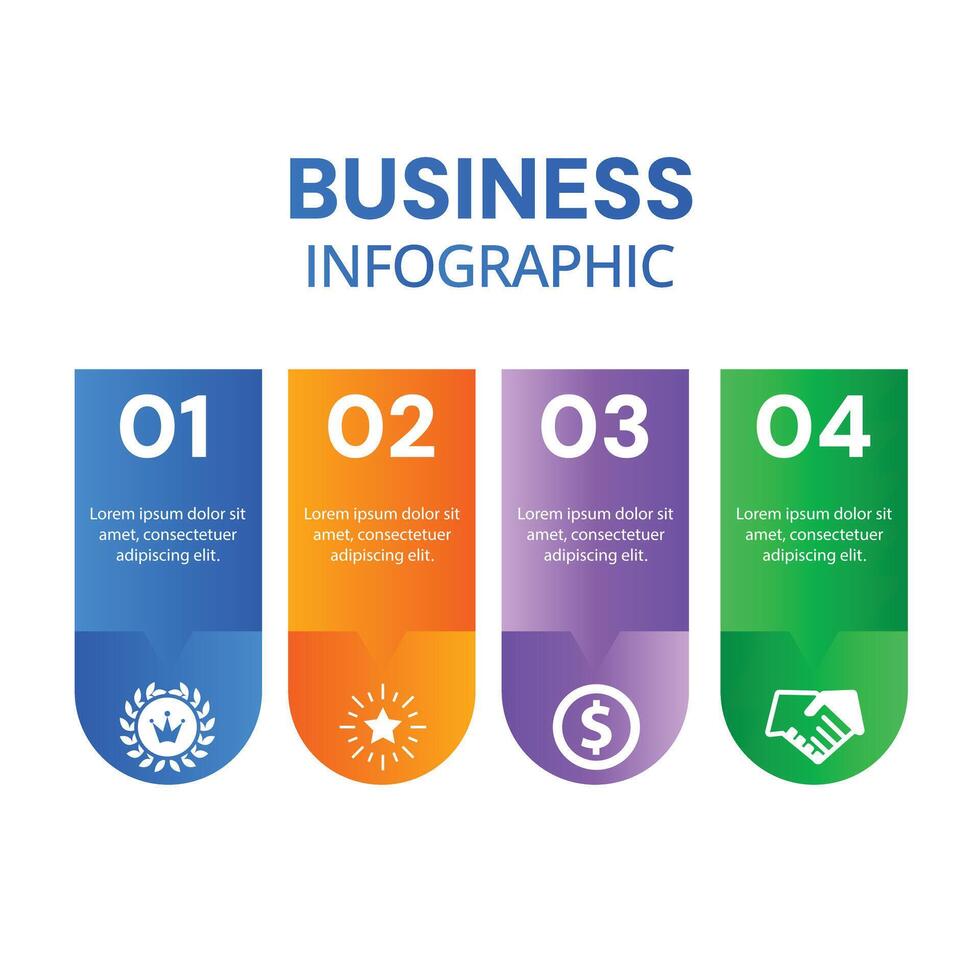 BUSINESS
INFOGRAPHIC

01

Lorem ipsum dolor sit amet, consectetuer adipiscing elit.

02

Lorem ipsum dolor sit amet, consectetuer adipiscing elit.

03

Lorem ipsum dolor sit amet, consectetuer adipiscing elit.

$

04

Lorem ipsum dolor sit amet, consectetuer adipiscing elit.