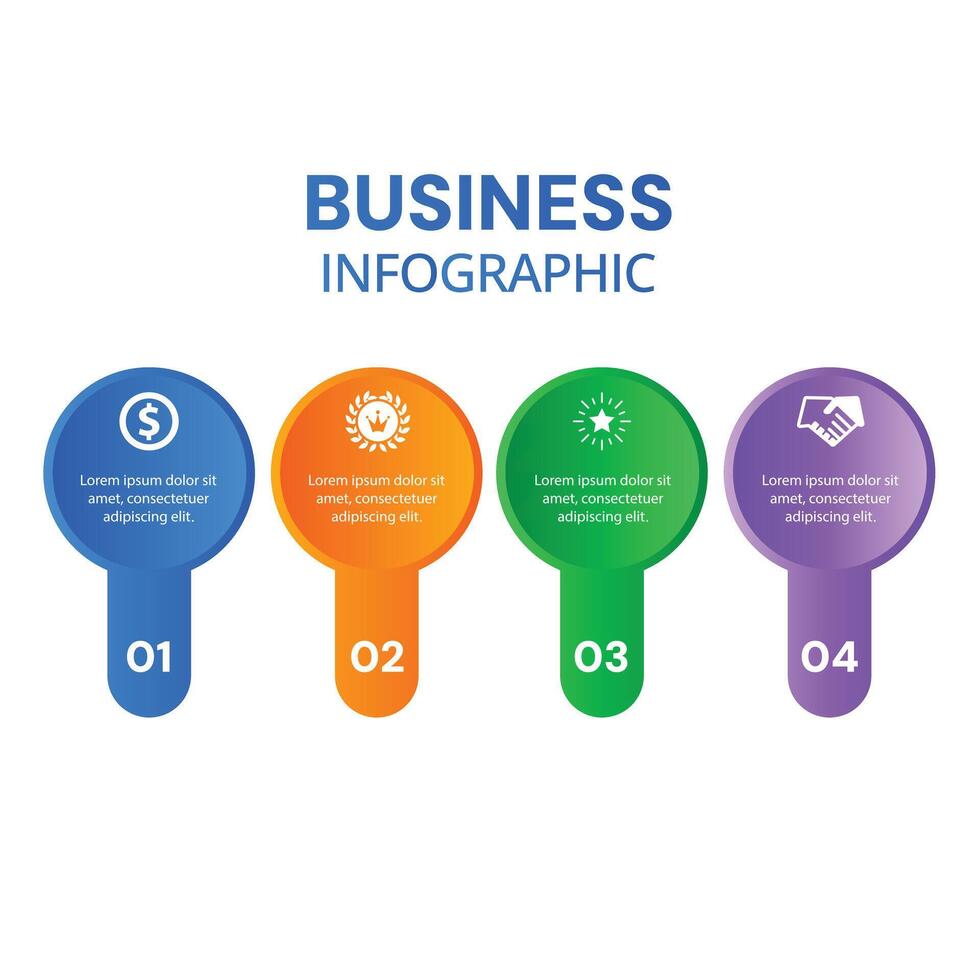 BUSINESS
INFOGRAPHIC

Lorem ipsum dolor sit amet, consectetuer adipiscing elit.

01

Lorem ipsum dolor sit amet, consectetuer adipiscing elit.

02

Lorem ipsum dolor sit amet, consectetuer adipiscing elit.

03

Lorem ipsum dolor sit amet, consectetuer adipiscing elit.

04