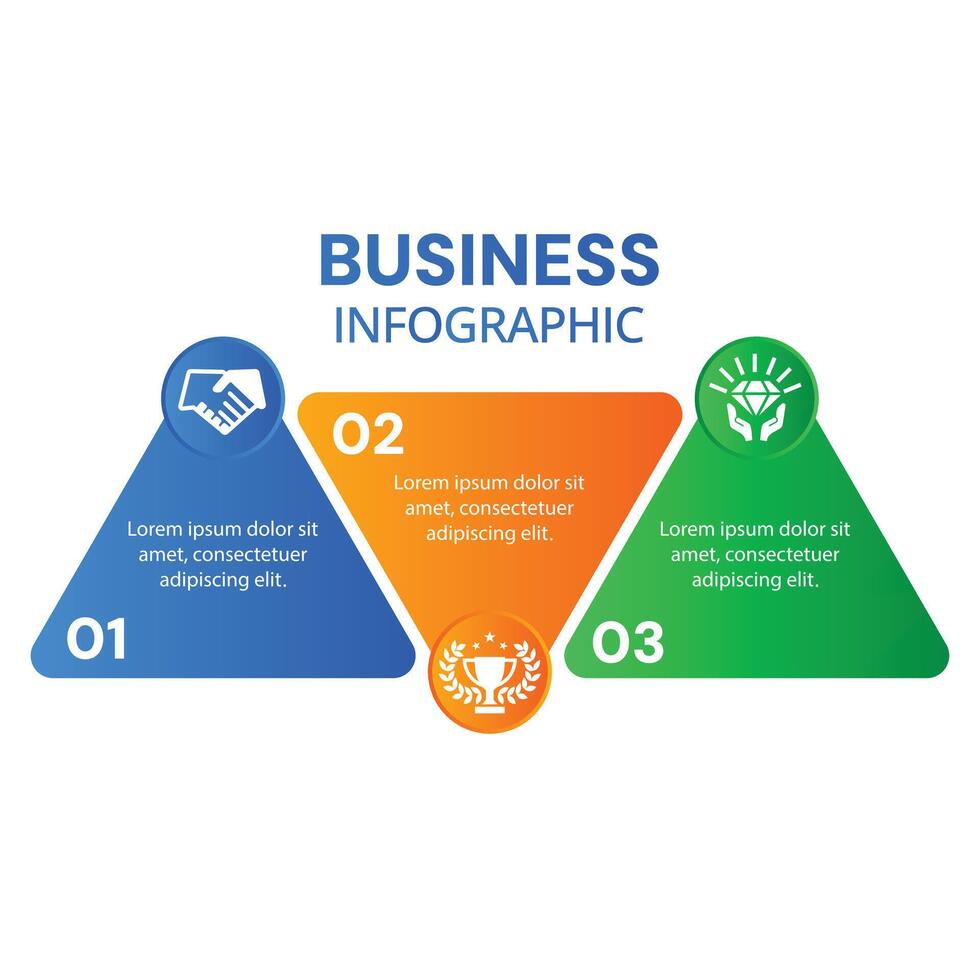 BUSINESS
INFOGRAPHIC

Lorem ipsum dolor sit amet, consectetuer adipiscing elit.

01

02

Lorem ipsum dolor sit amet, consectetuer adipiscing elit.

Lorem ipsum dolor sit amet, consectetuer adipiscing elit.

03