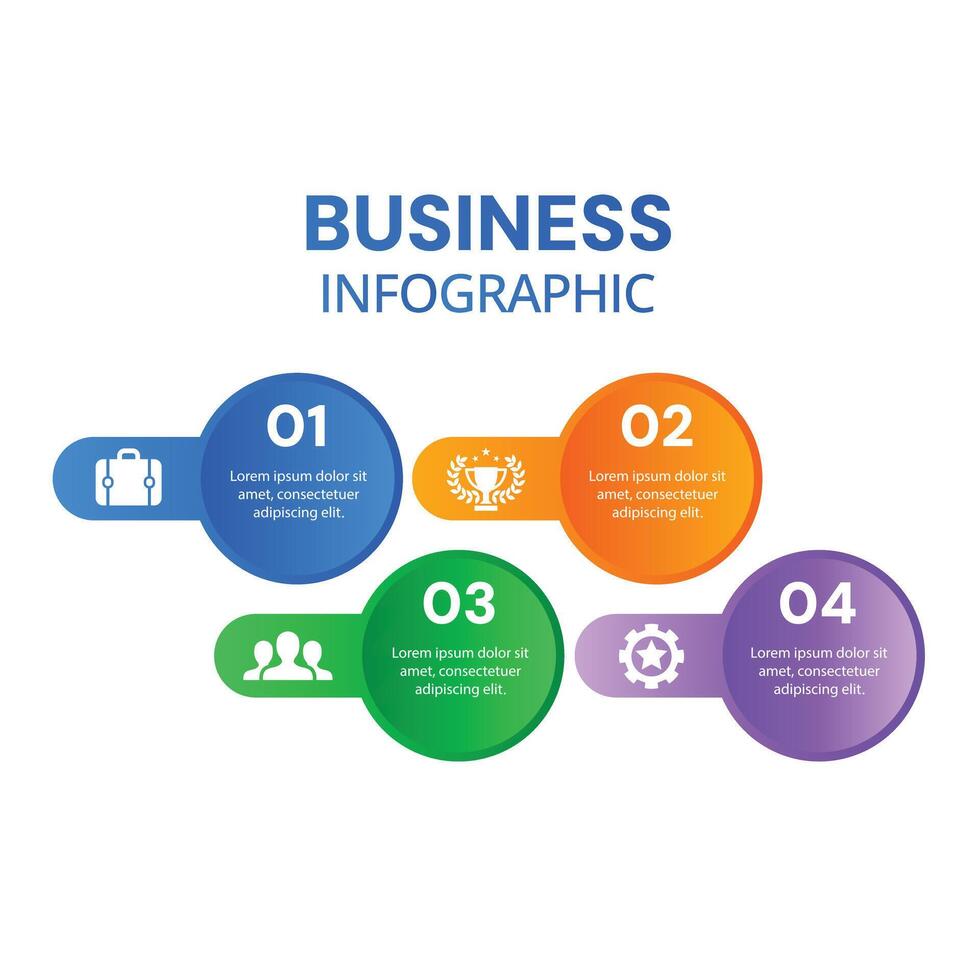 BUSINESS
INFOGRAPHIC

01
Lorem ipsum dolor sit amet, consectetuer adipiscing elit.

02
Lorem ipsum dolor sit amet, consectetuer adipiscing elit.

03
Lorem ipsum dolor sit amet, consectetuer adipiscing elit.

04
Lorem ipsum dolor sit amet, consectetuer adipiscing elit.