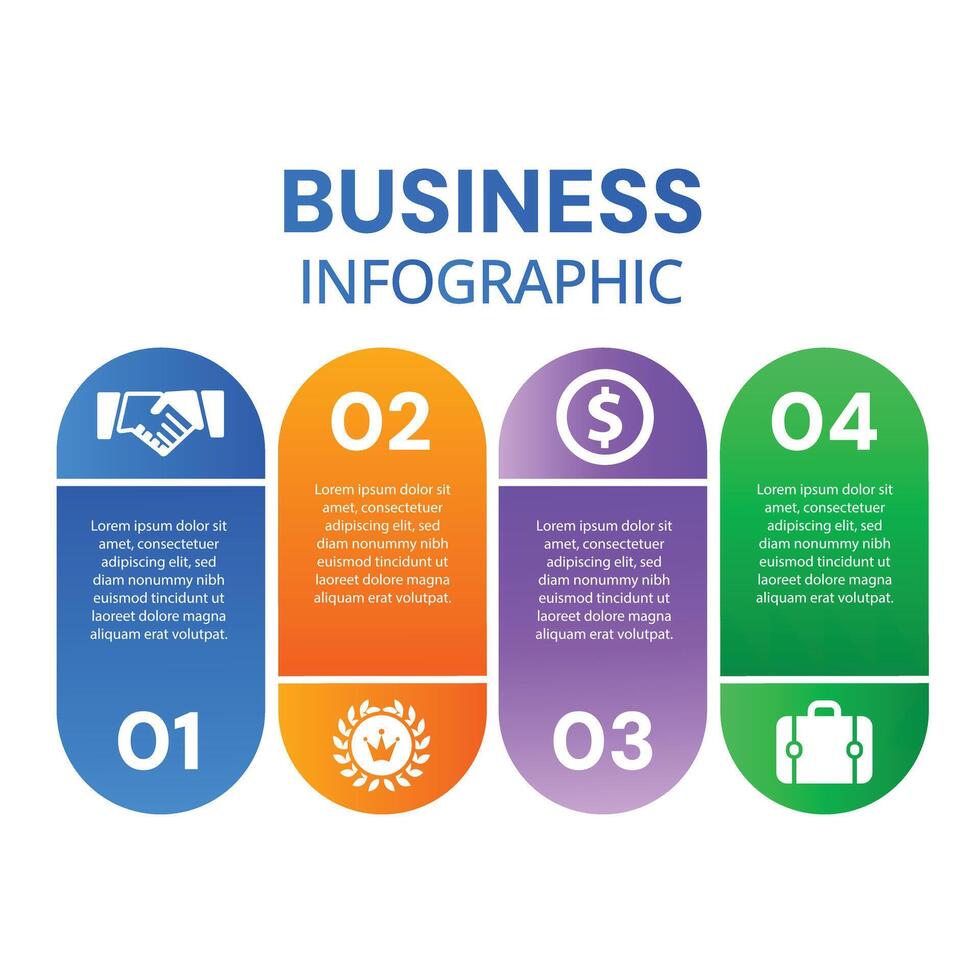 BUSINESS
INFOGRAPHIC

Lorem ipsum dolor sit amet, consectetuer adipiscing elit, sed diam nonummy nibh euismod tincidunt ut laoreet dolore magna aliquam erat volutpat.

01

02

Lorem ipsum dolor sit amet, consectetuer adipiscing elit, sed diam nonummy nibh euismod tincidunt ut laoreet dolore magna aliquam erat volutpat.

$

Lorem ipsum dolor sit amet, consectetuer adipiscing elit, sed diam nonummy nibh euismod tincidunt ut laoreet dolore magna aliquam erat volutpat.

03

04

Lorem ipsum dolor sit amet, consectetuer adipiscing elit, sed diam nonummy nibh euismod tincidunt ut laoreet dolore magna aliquam erat volutpat.